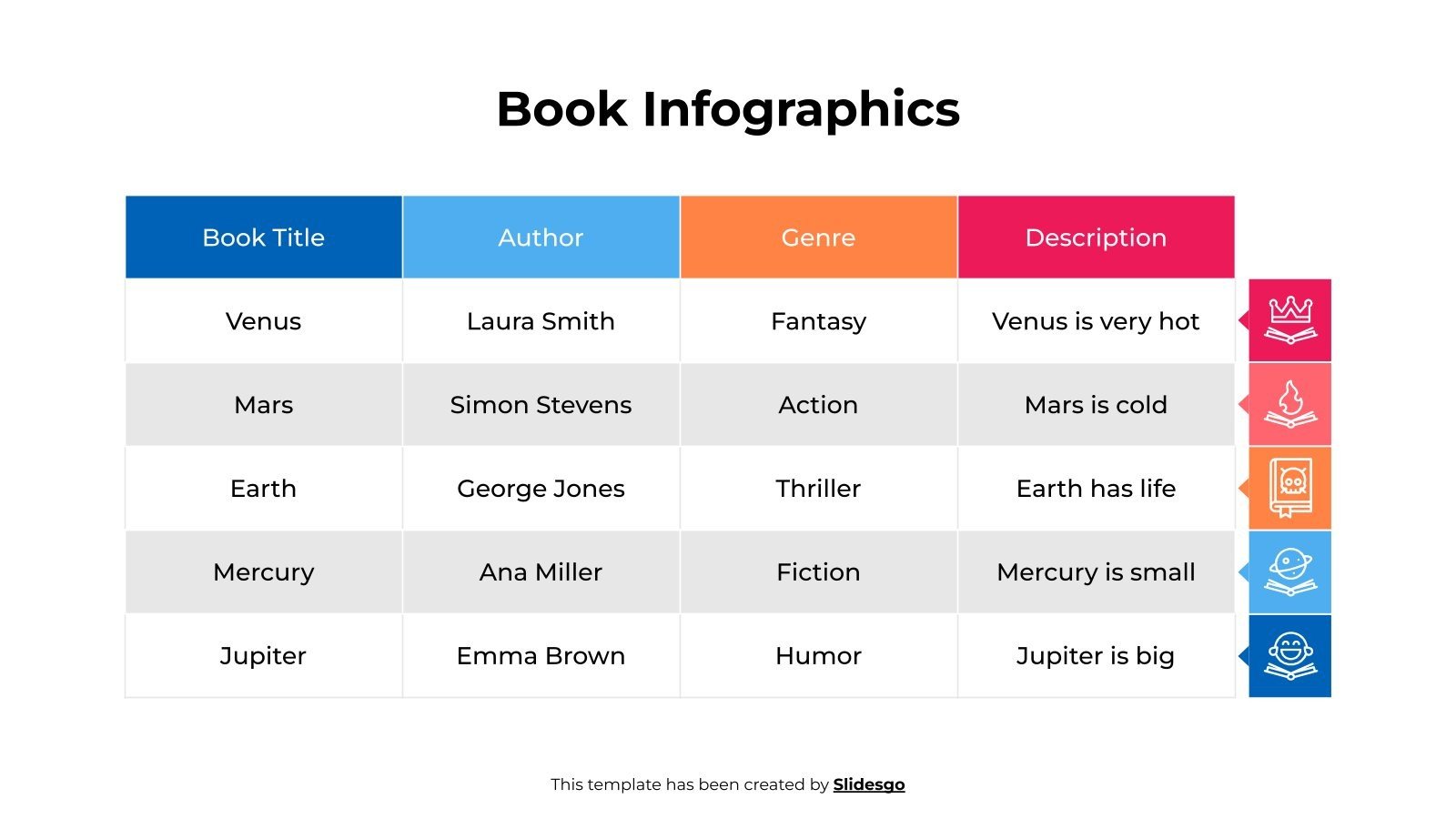 Book Infographics

| Book Title | Author | Genre | Description |
|---|---|---|---|
| Venus | Laura Smith | Fantasy | Venus is very hot |
| Mars | Simon Stevens | Action | Mars is cold |
| Earth | George Jones | Thriller | Earth has life |
| Mercury | Ana Miller | Fiction | Mercury is small |
| Jupiter | Emma Brown | Humor | Jupiter is big |

This template has been created by Slidesgo