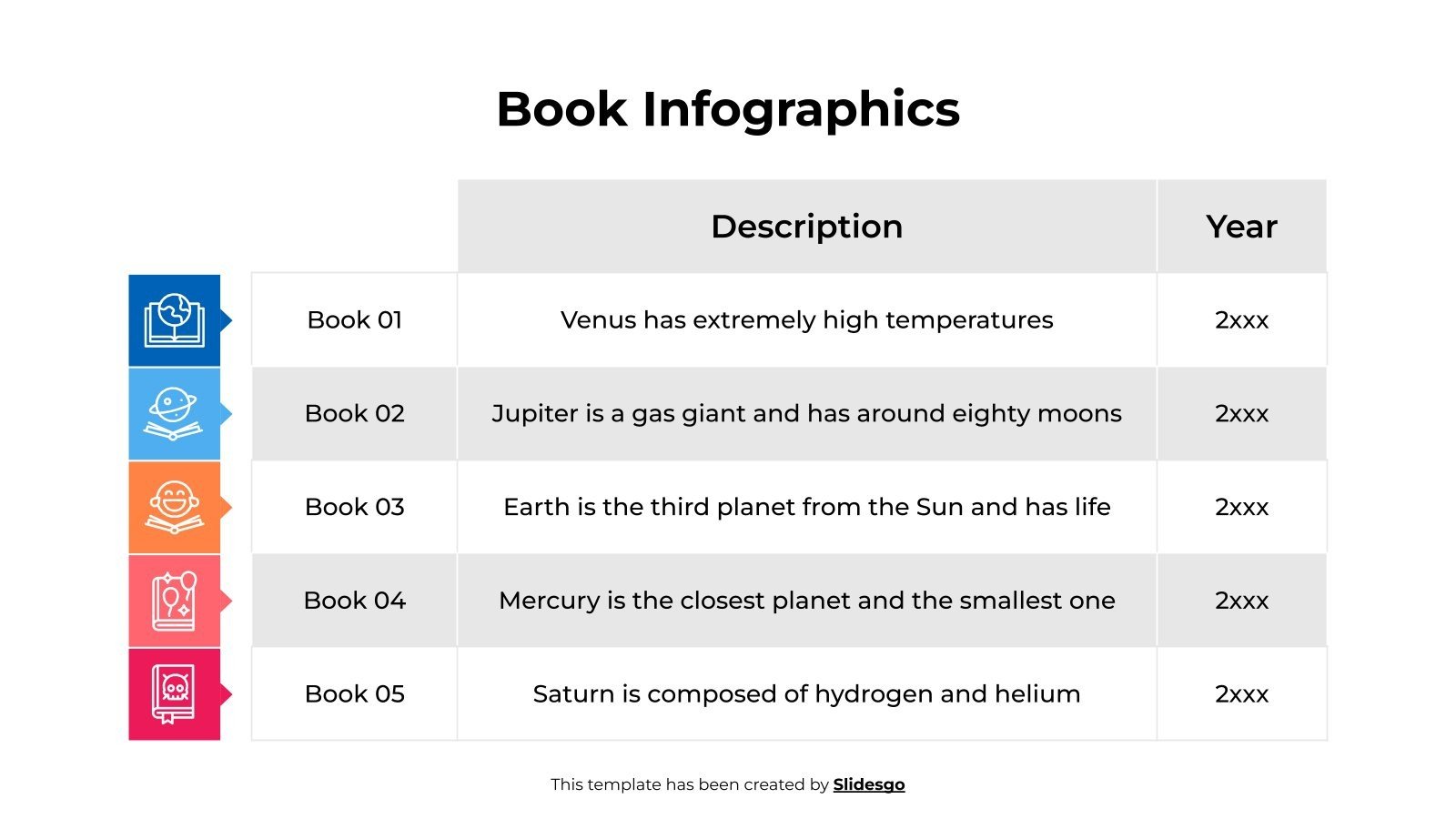 Book Infographics

| | Description | Year |
|---|---|---|
| Book 01 | Venus has extremely high temperatures | 2xxx |
| Book 02 | Jupiter is a gas giant and has around eighty moons | 2xxx |
| Book 03 | Earth is the third planet from the Sun and has life | 2xxx |
| Book 04 | Mercury is the closest planet and the smallest one | 2xxx |
| Book 05 | Saturn is composed of hydrogen and helium | 2xxx |

This template has been created by Slidesgo