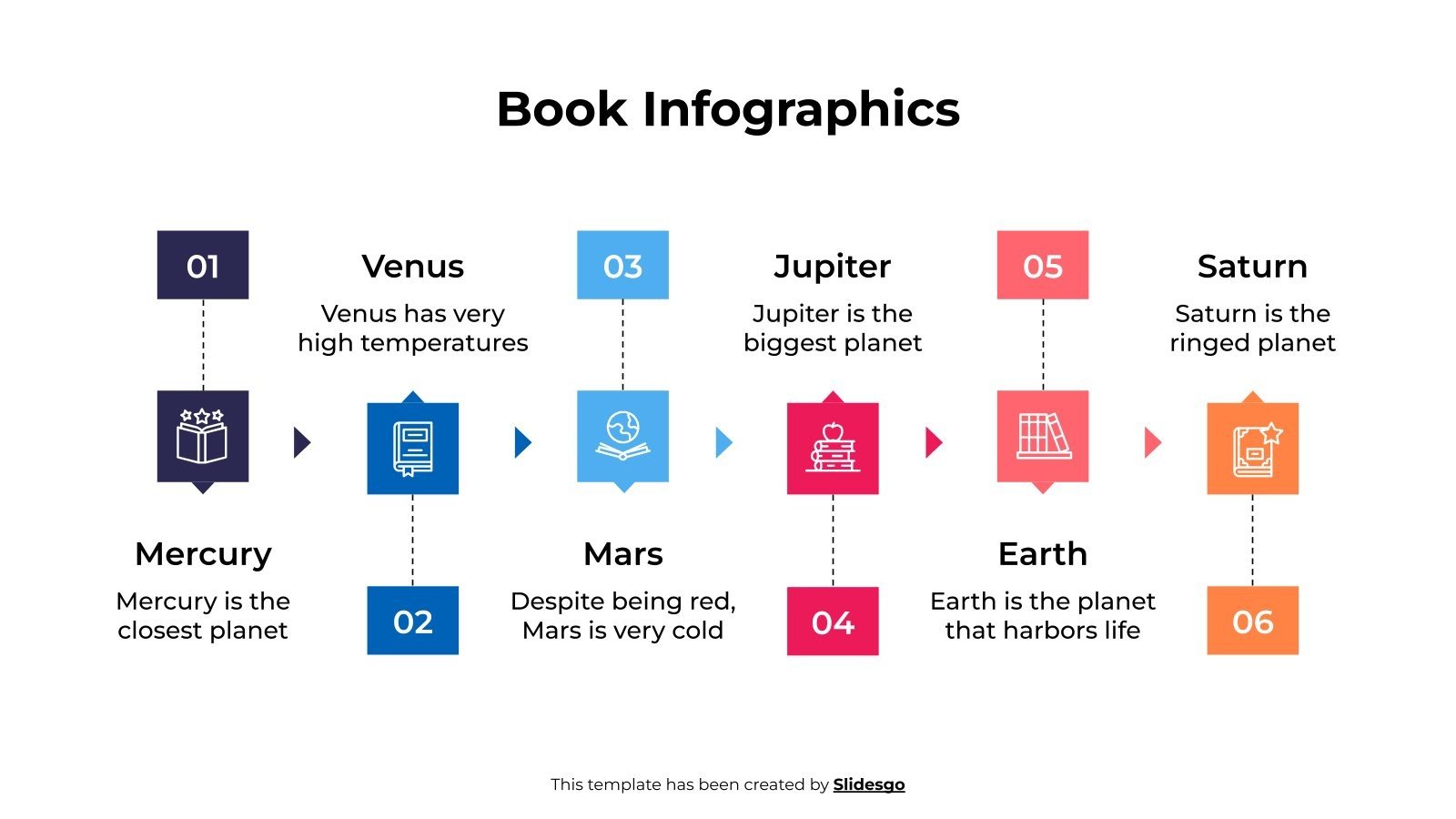 Book Infographics

01

Mercury

Mercury is the closest planet

Venus

Venus has very high temperatures

02

03

Mars

Despite being red, Mars is very cold

Jupiter

Jupiter is the biggest planet

04

05

Earth

Earth is the planet that harbors life

Saturn

Saturn is the ringed planet

06

This template has been created by Slidesgo