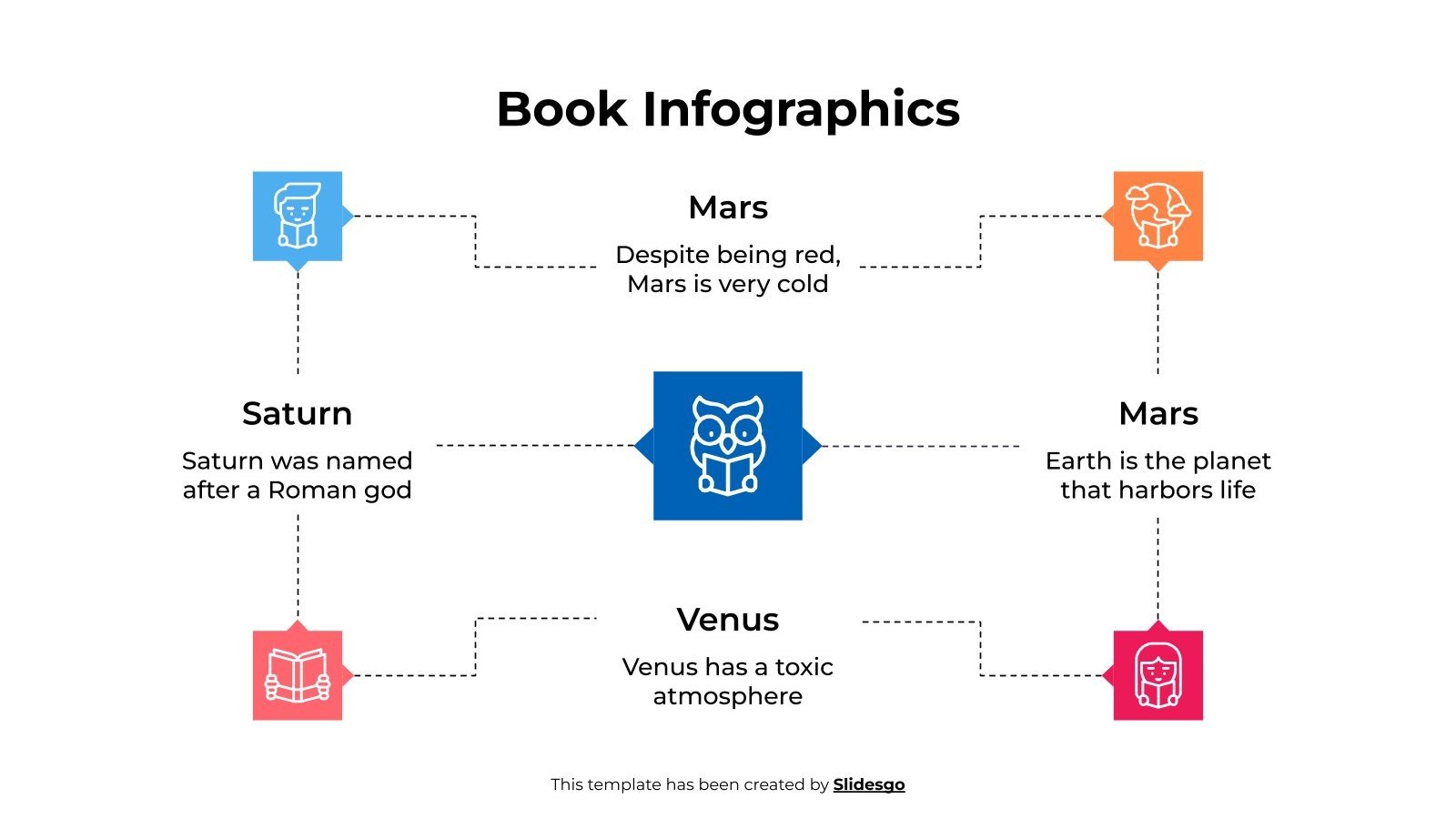 Book Infographics

Mars

Despite being red, Mars is very cold

Saturn

Saturn was named after a Roman god

Mars

Earth is the planet that harbors life

Venus

Venus has a toxic atmosphere

This template has been created by Slidesgo