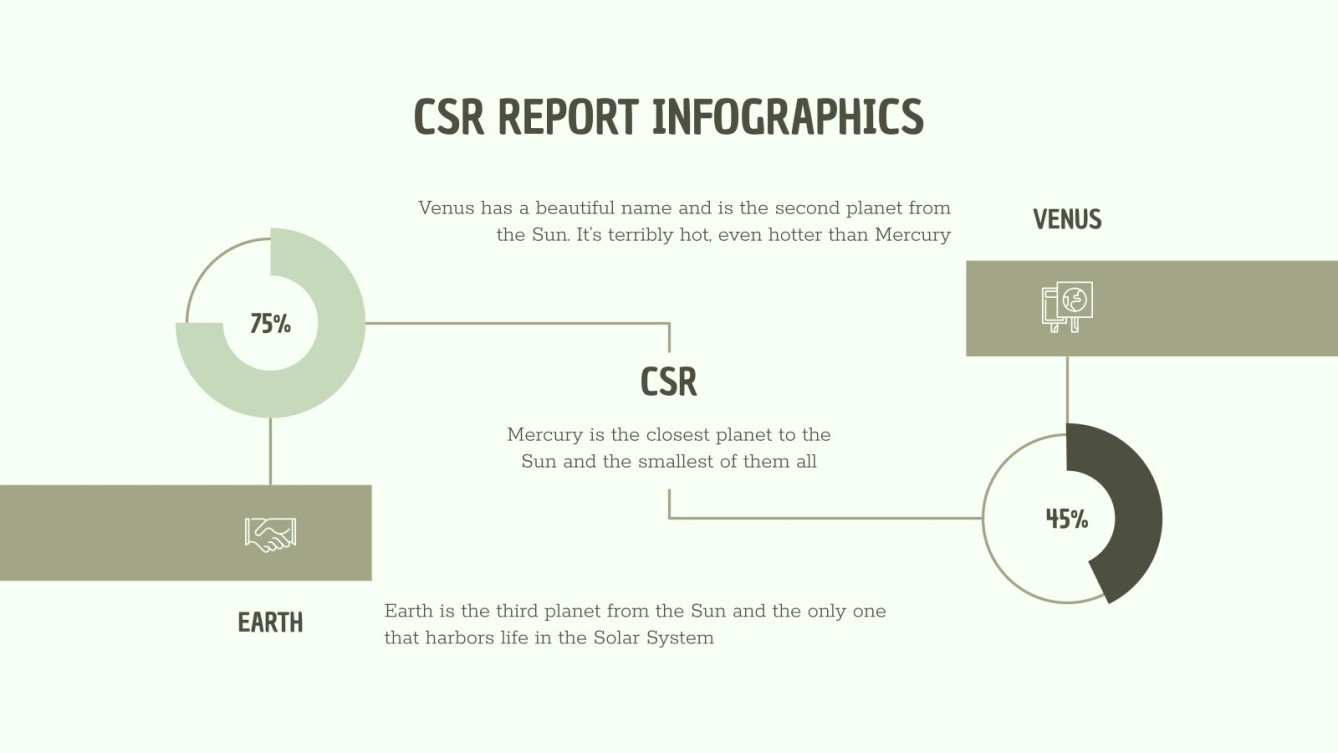 CSR REPORT INFOGRAPHICS

Venus has a beautiful name and is the second planet from the Sun. It's terribly hot, even hotter than Mercury

VENUS

75%

CSR

Mercury is the closest planet to the Sun and the smallest of them all

45%

EARTH

Earth is the third planet from the Sun and the only one that harbors life in the Solar System