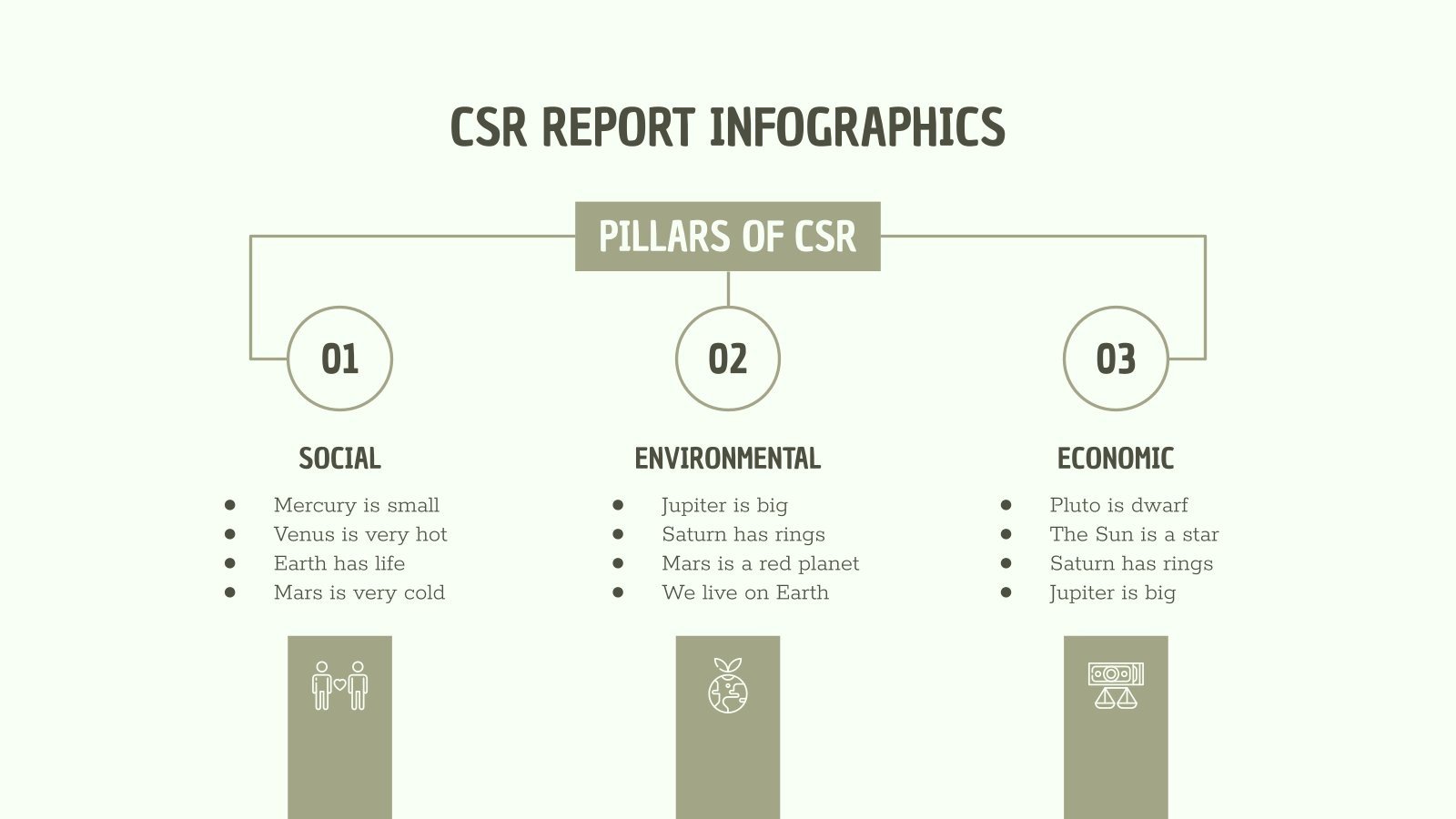 CSR REPORT INFOGRAPHICS

PILLARS OF CSR

01

SOCIAL

- Mercury is small
- Venus is very hot
- Earth has life
- Mars is very cold

02

ENVIRONMENTAL

- Jupiter is big
- Saturn has rings
- Mars is a red planet
- We live on Earth

03

ECONOMIC

- Pluto is dwarf
- The Sun is a star
- Saturn has rings
- Jupiter is big