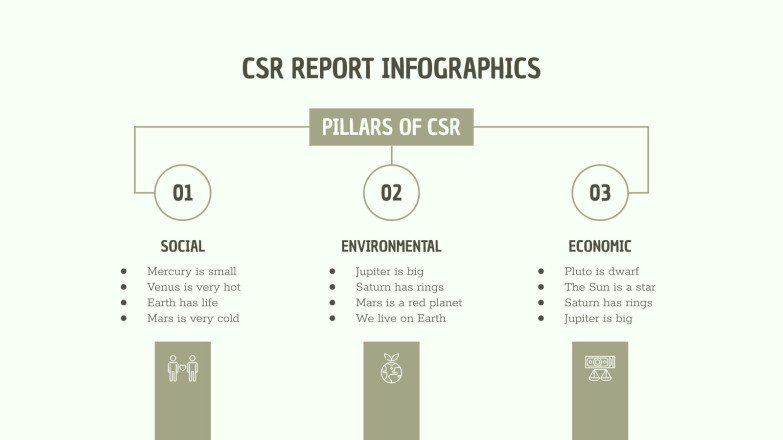 CSR REPORT INFOGRAPHICS

PILLARS OF CSR

01

SOCIAL

- Mercury is small
- Venus is very hot
- Earth has life
- Mars is very cold

02

ENVIRONMENTAL

- Jupiter is big
- Saturn has rings
- Mars is a red planet
- We live on Earth

03

ECONOMIC

- Pluto is dwarf
- The Sun is a star
- Saturn has rings
- Jupiter is big