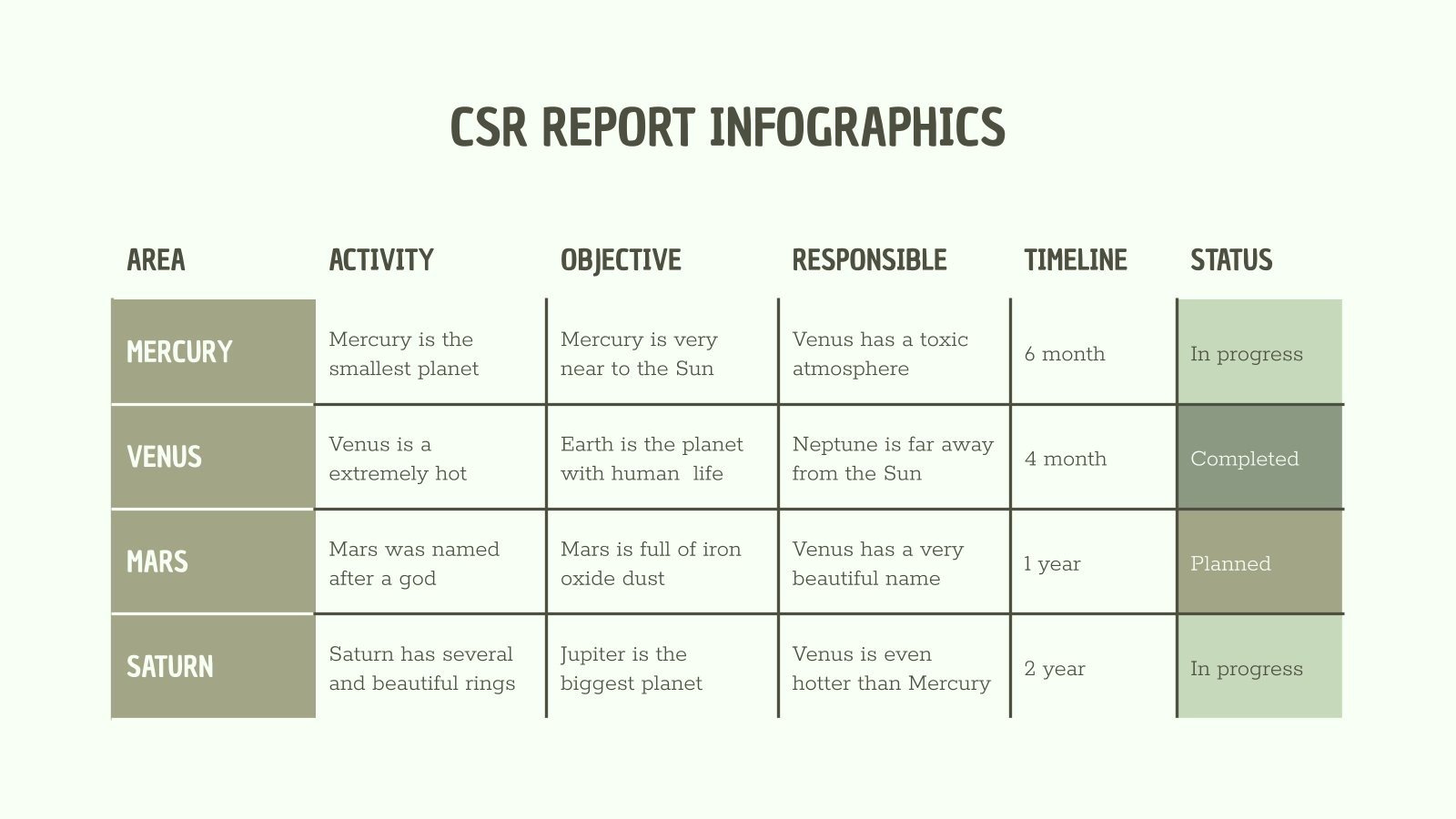 CSR REPORT INFOGRAPHICS

| AREA | ACTIVITY | OBJECTIVE | RESPONSIBLE | TIMELINE | STATUS |
|---|---|---|---|---|---|
| MERCURY | Mercury is the smallest planet | Mercury is very near to the Sun | Venus has a toxic atmosphere | 6 month | In progress |
| VENUS | Venus is a extremely hot | Earth is the planet with human life | Neptune is far away from the Sun | 4 month | Completed |
| MARS | Mars was named after a god | Mars is full of iron oxide dust | Venus has a very beautiful name | 1 year | Planned |
| SATURN | Saturn has several and beautiful rings | Jupiter is the biggest planet | Venus is even hotter than Mercury | 2 year | In progress |