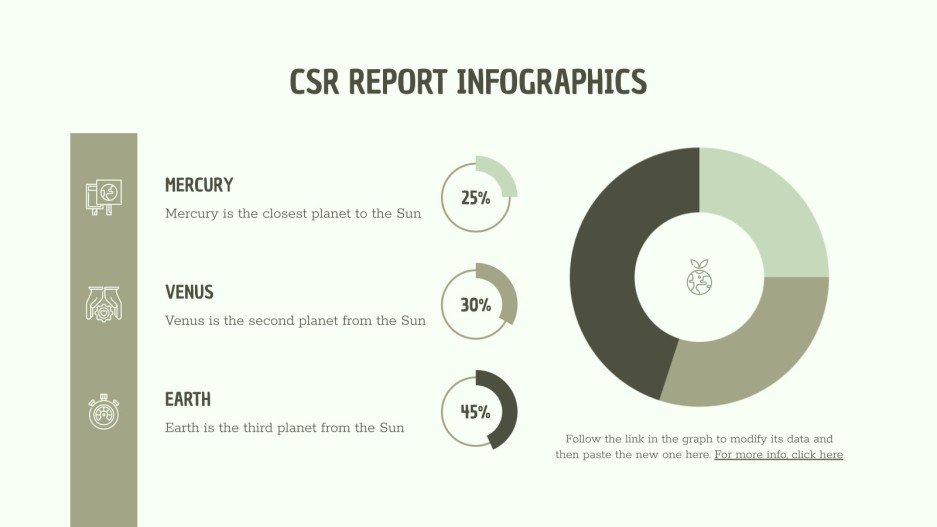 CSR REPORT INFOGRAPHICS

MERCURY
Mercury is the closest planet to the Sun

25%

VENUS
Venus is the second planet from the Sun

30%

EARTH
Earth is the third planet from the Sun

45%

Follow the link in the graph to modify its data and then paste the new one here. For more info, click here