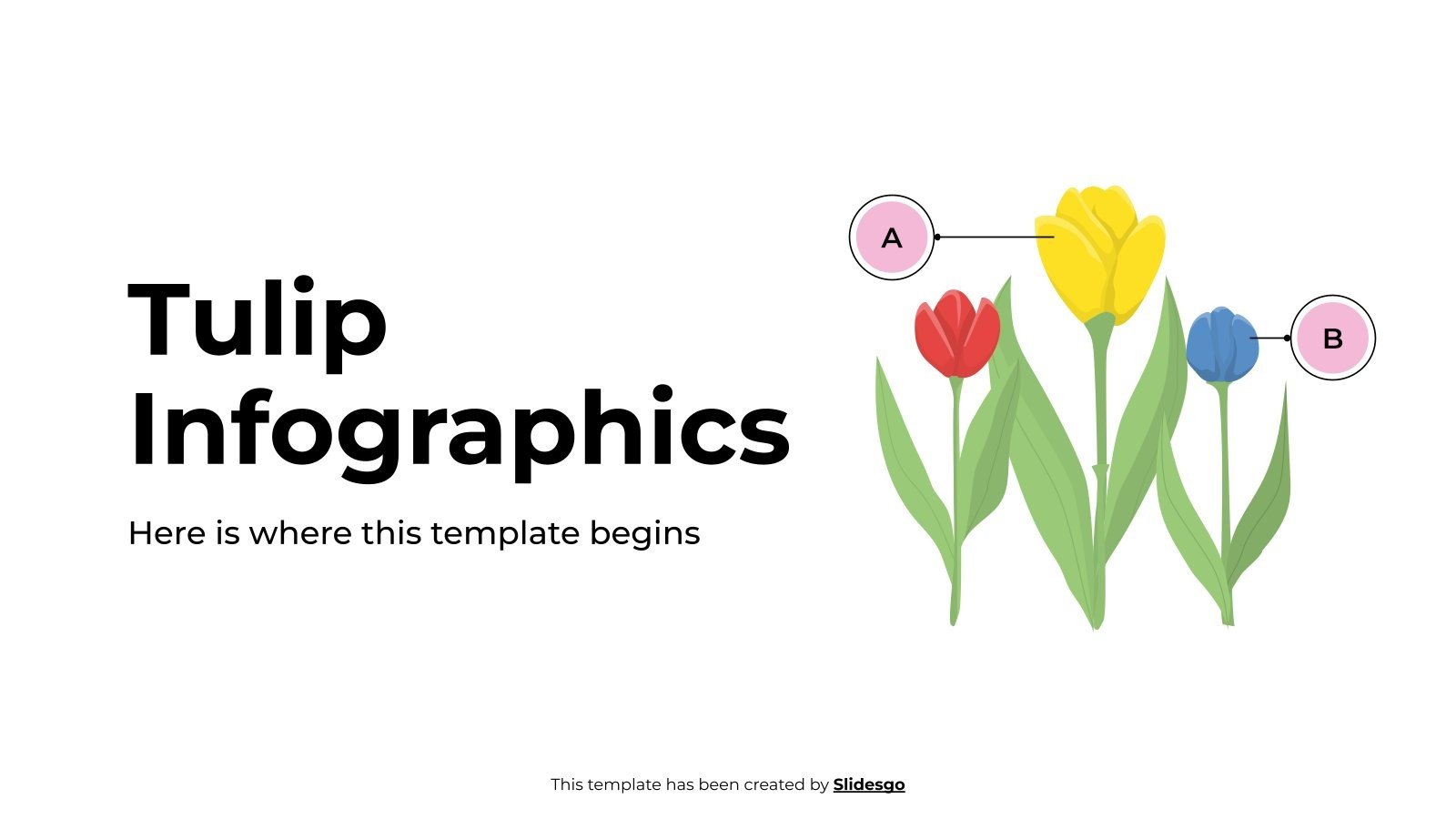 Tulip Infographics

Here is where this template begins

A

B

This template has been created by Slidesgo