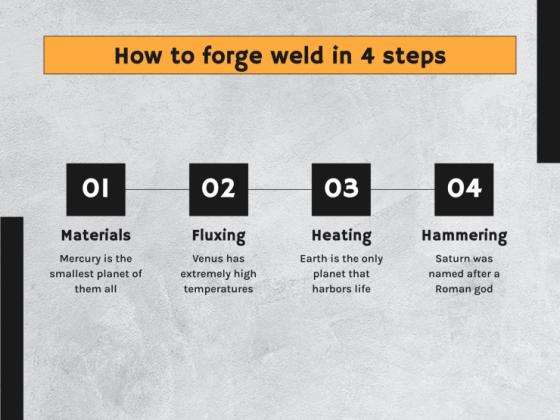 How to forge weld in 4 steps

01

Materials

Mercury is the smallest planet of them all

02

Fluxing

Venus has extremely high temperatures

03

Heating

Earth is the only planet that harbors life

04

Hammering

Saturn was named after a Roman god