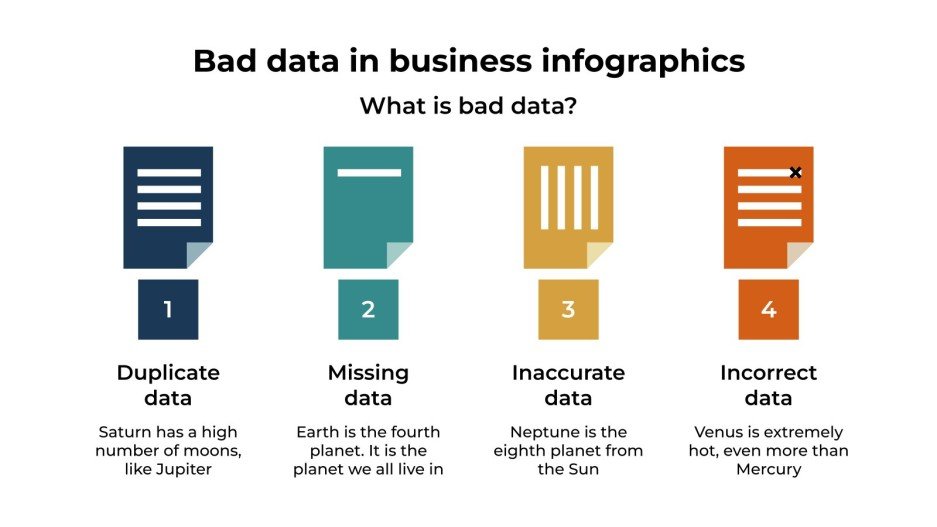 Bad data in business infographics

What is bad data?

1

Duplicate data

Saturn has a high number of moons, like Jupiter

2

Missing data

Earth is the fourth planet. It is the planet we all live in

3

Inaccurate data

Neptune is the eighth planet from the Sun

4

Incorrect data

Venus is extremely hot, even more than Mercury