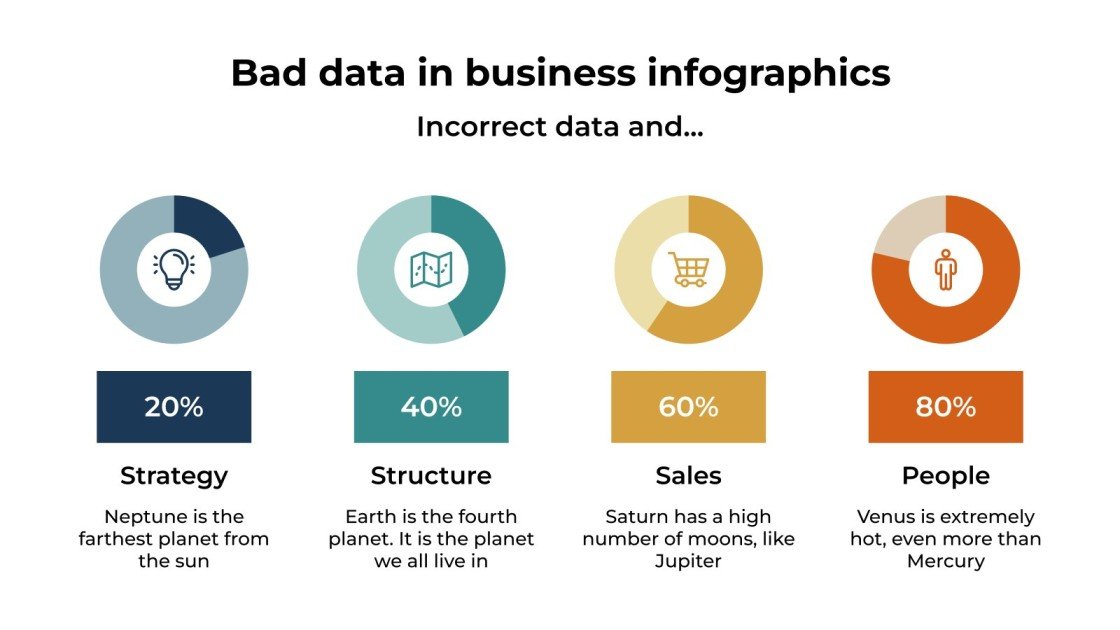 Bad data in business infographics

Incorrect data and...

20%

Strategy

Neptune is the farthest planet from the sun

40%

Structure

Earth is the fourth planet. It is the planet we all live in

60%

Sales

Saturn has a high number of moons, like Jupiter

80%

People

Venus is extremely hot, even more than Mercury