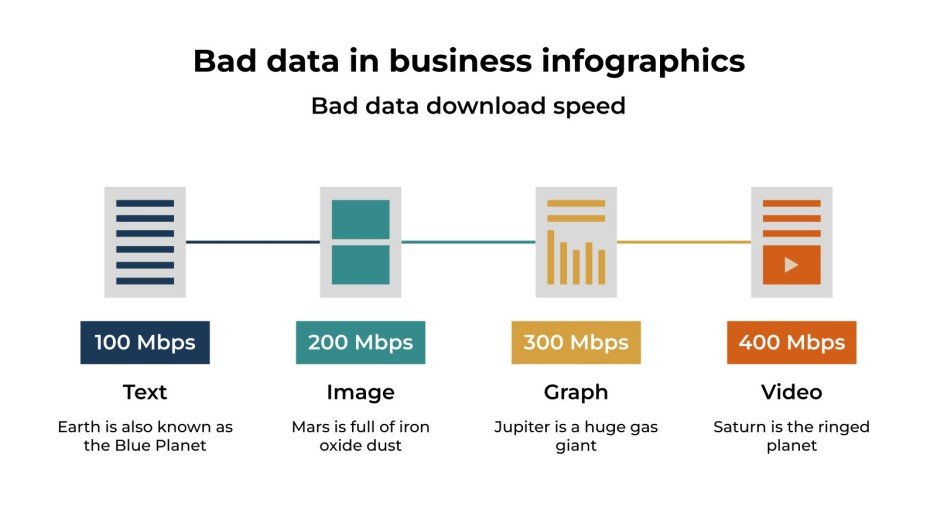 Bad data in business infographics

Bad data download speed

100 Mbps

Text

Earth is also known as the Blue Planet

200 Mbps

Image

Mars is full of iron oxide dust

300 Mbps

Graph

Jupiter is a huge gas giant

400 Mbps

Video

Saturn is the ringed planet