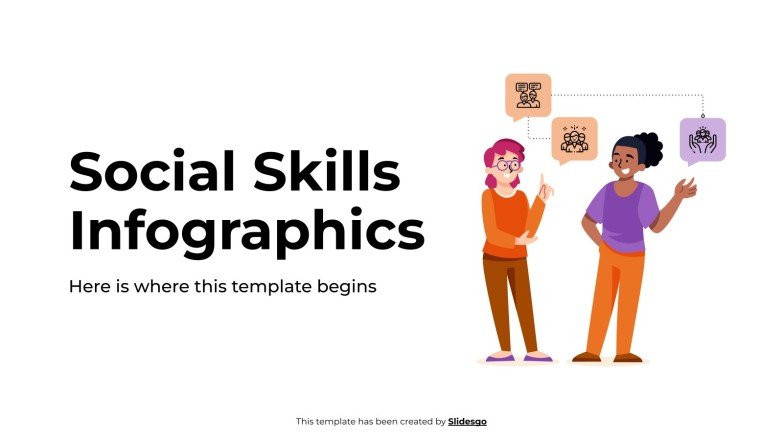 Social Skills Infographics

Here is where this template begins

This template has been created by Slidesgo