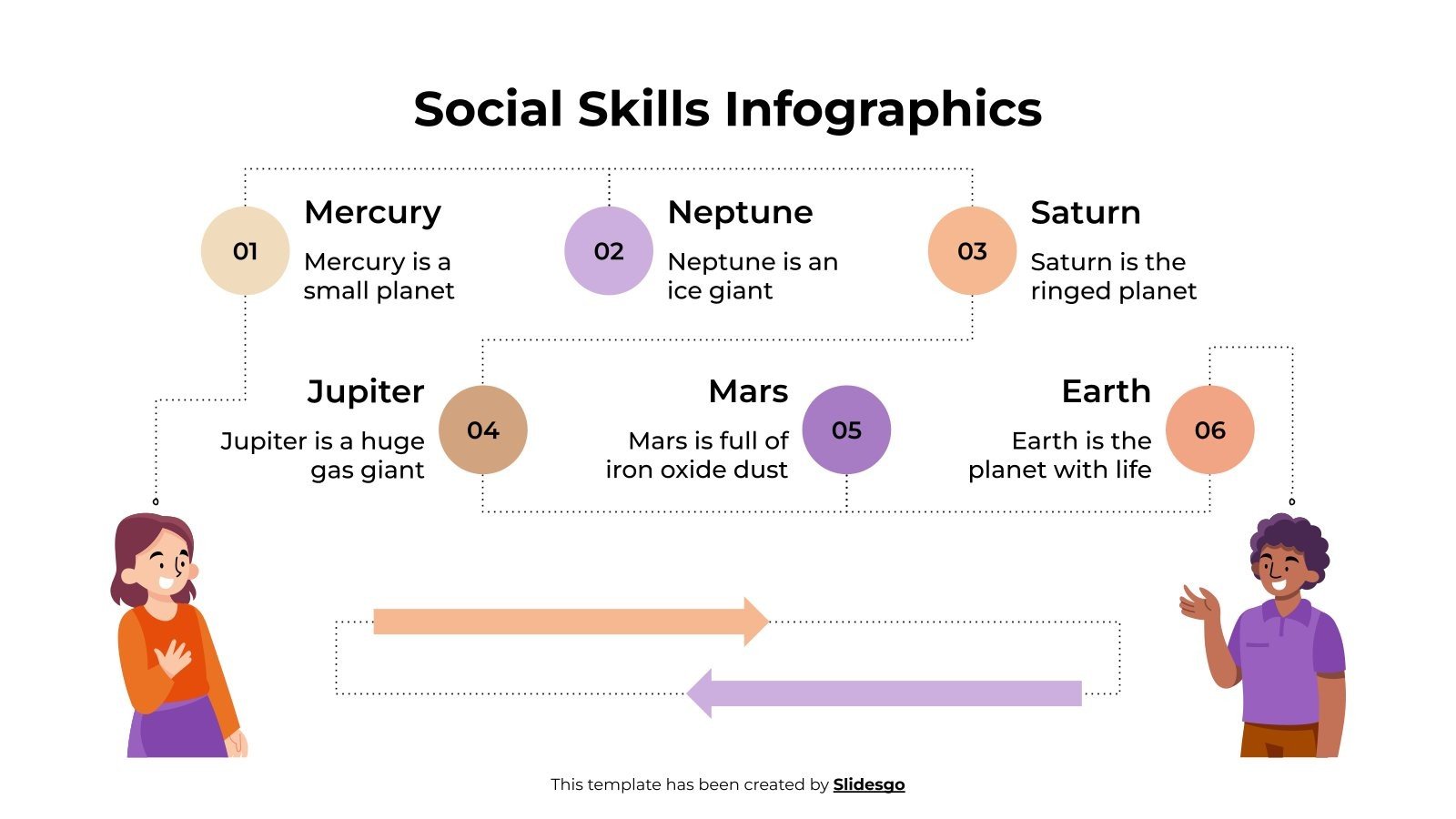 Social Skills Infographics

01
Mercury
Mercury is a small planet

02
Neptune
Neptune is an ice giant

03
Saturn
Saturn is the ringed planet

Jupiter
Jupiter is a huge gas giant
04

Mars
Mars is full of iron oxide dust
05

Earth
Earth is the planet with life
06

This template has been created by Slidesgo