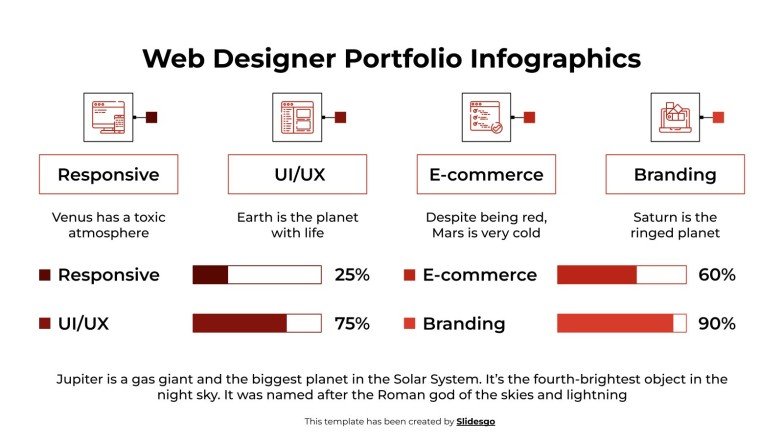 Web Designer Portfolio Infographics

Responsive

Venus has a toxic atmosphere

UI/UX

Earth is the planet with life

E-commerce

Despite being red, Mars is very cold

Branding

Saturn is the ringed planet

Responsive 25%

UI/UX 75%

E-commerce 60%

Branding 90%

Jupiter is a gas giant and the biggest planet in the Solar System. It's the fourth-brightest object in the night sky. It was named after the Roman god of the skies and lightning

This template has been created by Slidesgo