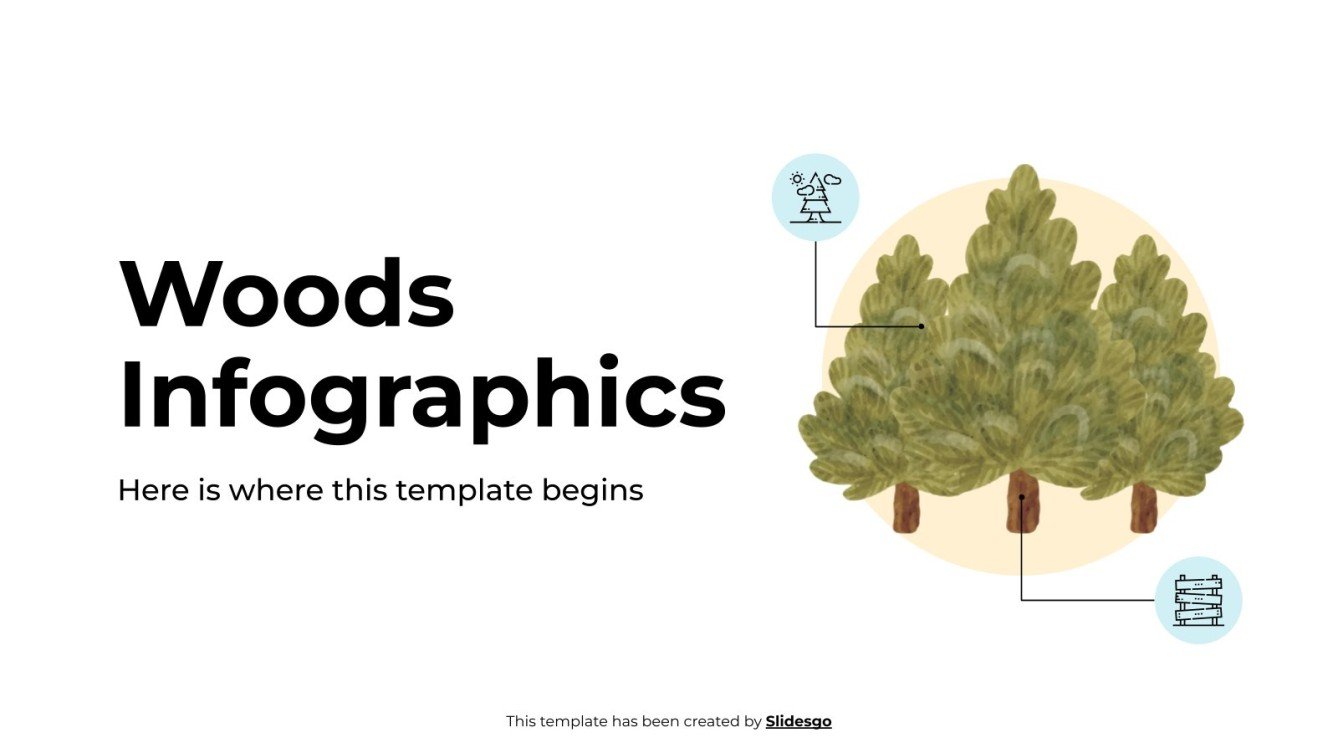 Woods Infographics

Here is where this template begins

This template has been created by Slidesgo