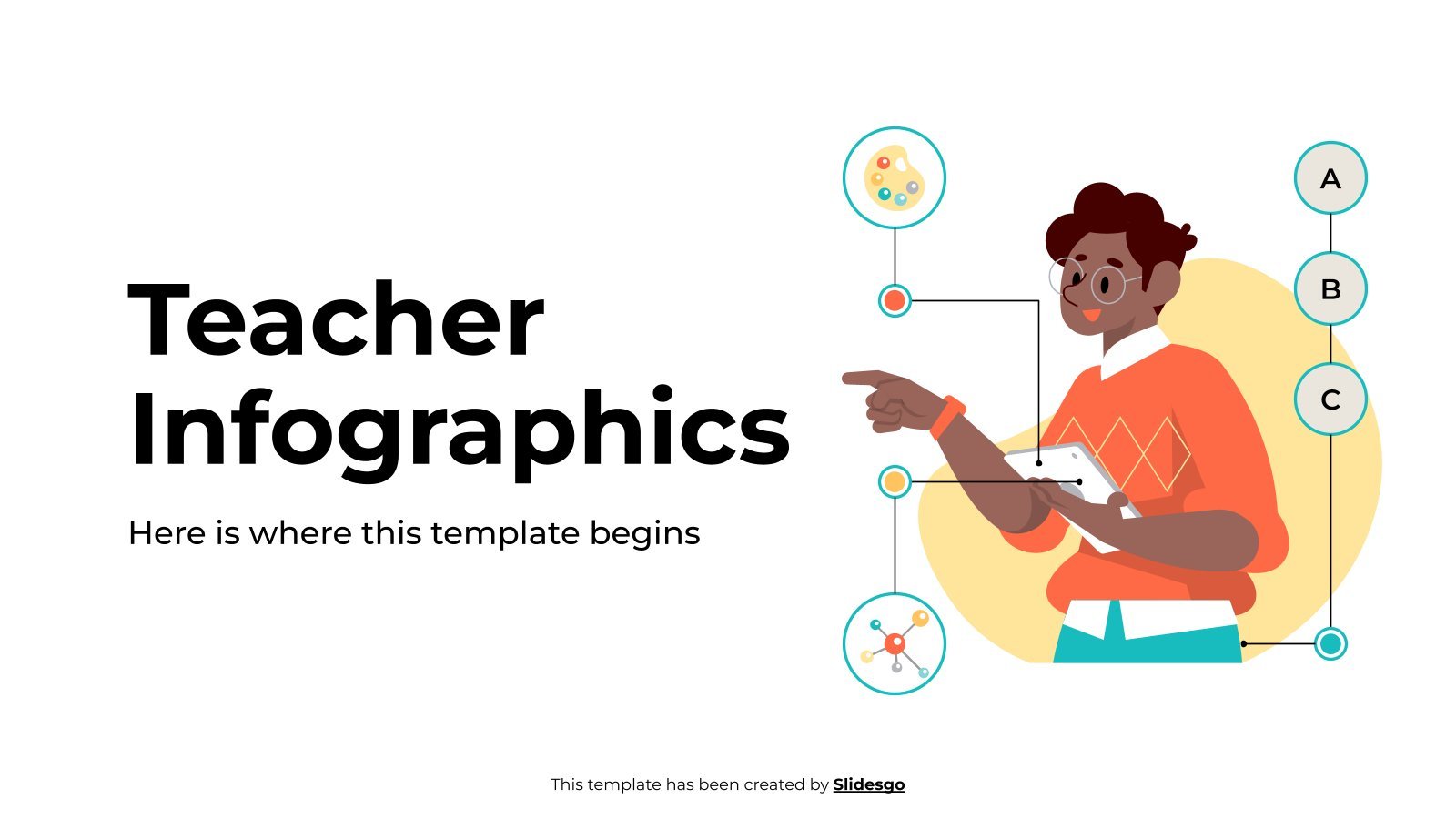 Teacher Infographics

Here is where this template begins

A

B

C

This template has been created by Slidesgo