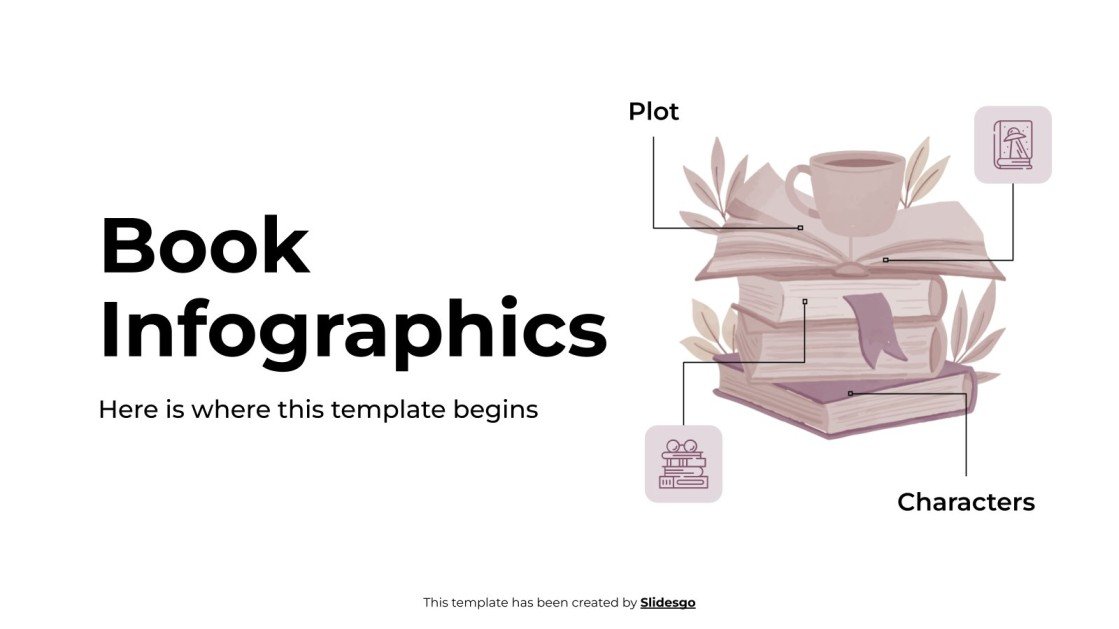 Book Infographics

Here is where this template begins

Plot

Characters

This template has been created by Slidesgo