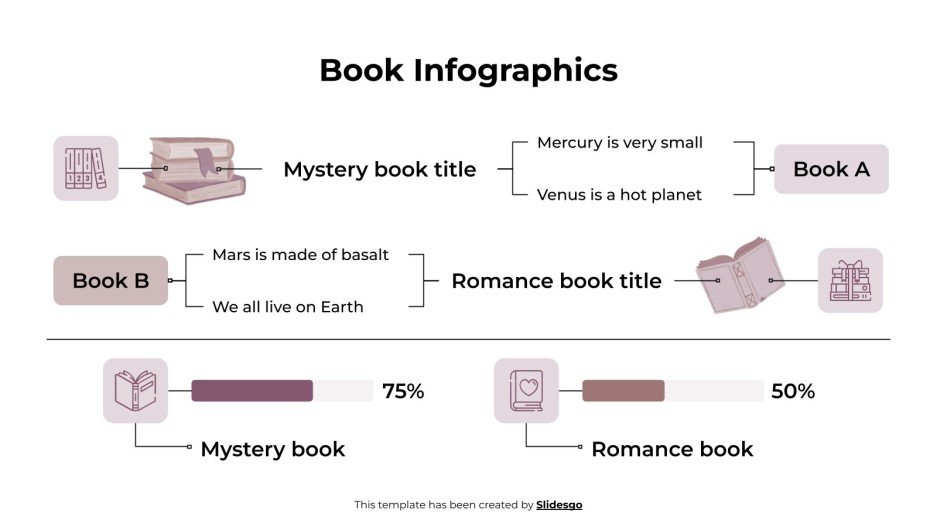 Book Infographics

Mystery book title

Mercury is very small

Venus is a hot planet

Book A

Book B

Mars is made of basalt

We all live on Earth

Romance book title

75%

Mystery book

50%

Romance book

This template has been created by Slidesgo