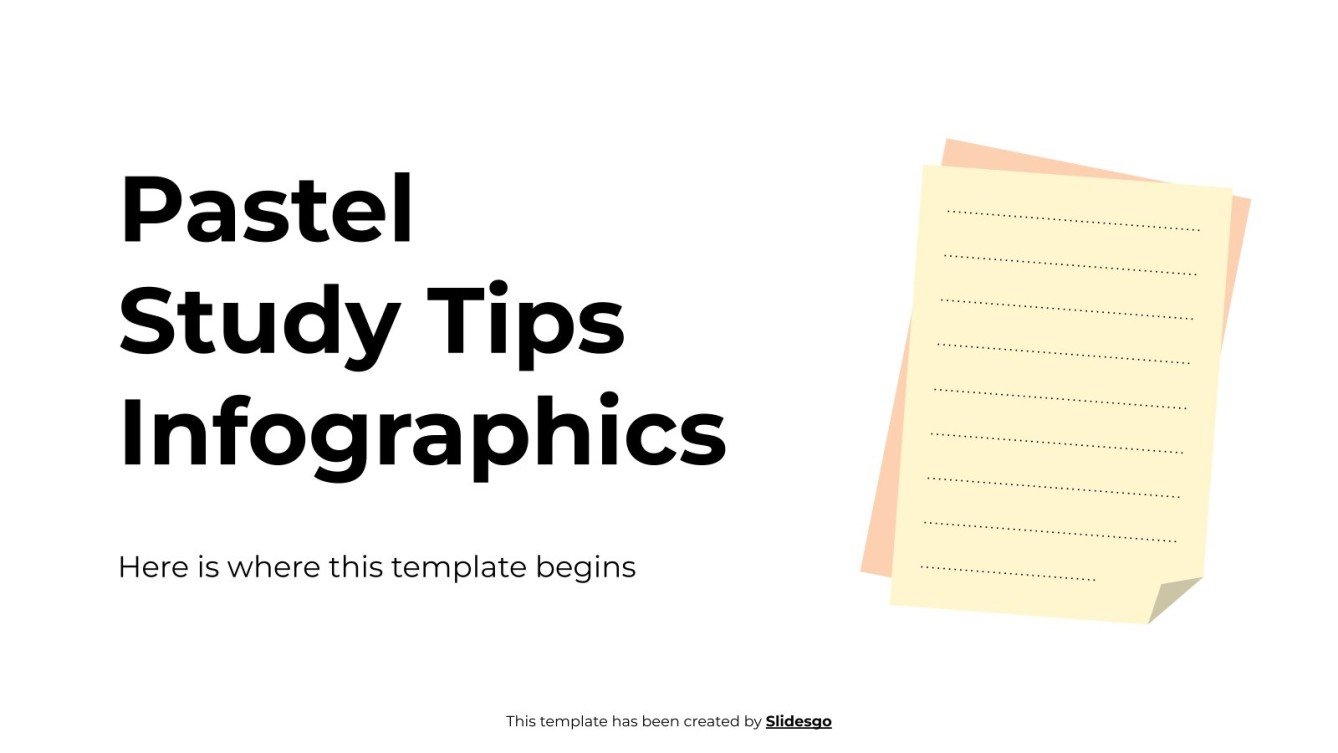 Pastel Study Tips Infographics

Here is where this template begins

This template has been created by Slidesgo