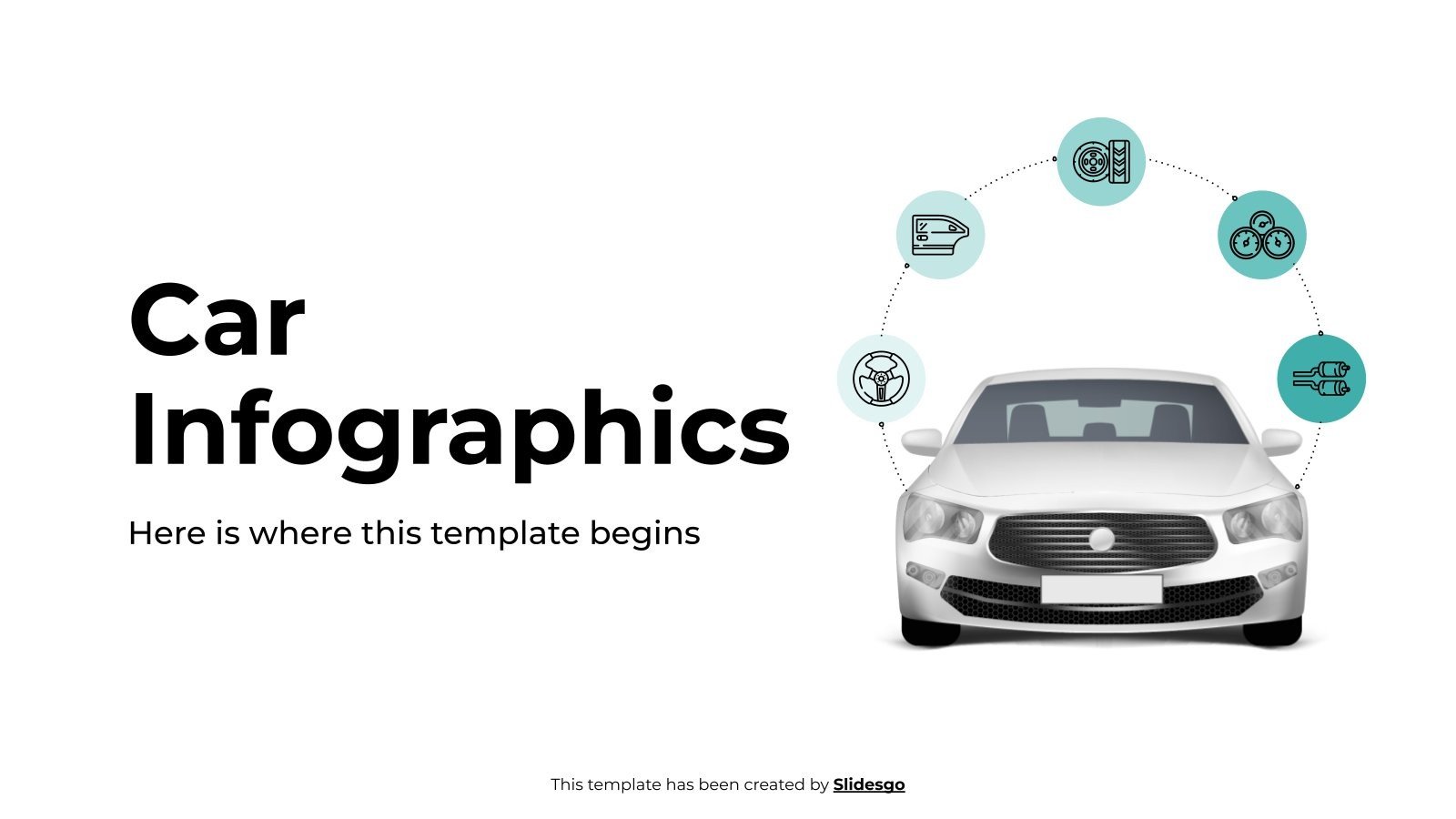 Car Infographics

Here is where this template begins

This template has been created by Slidesgo