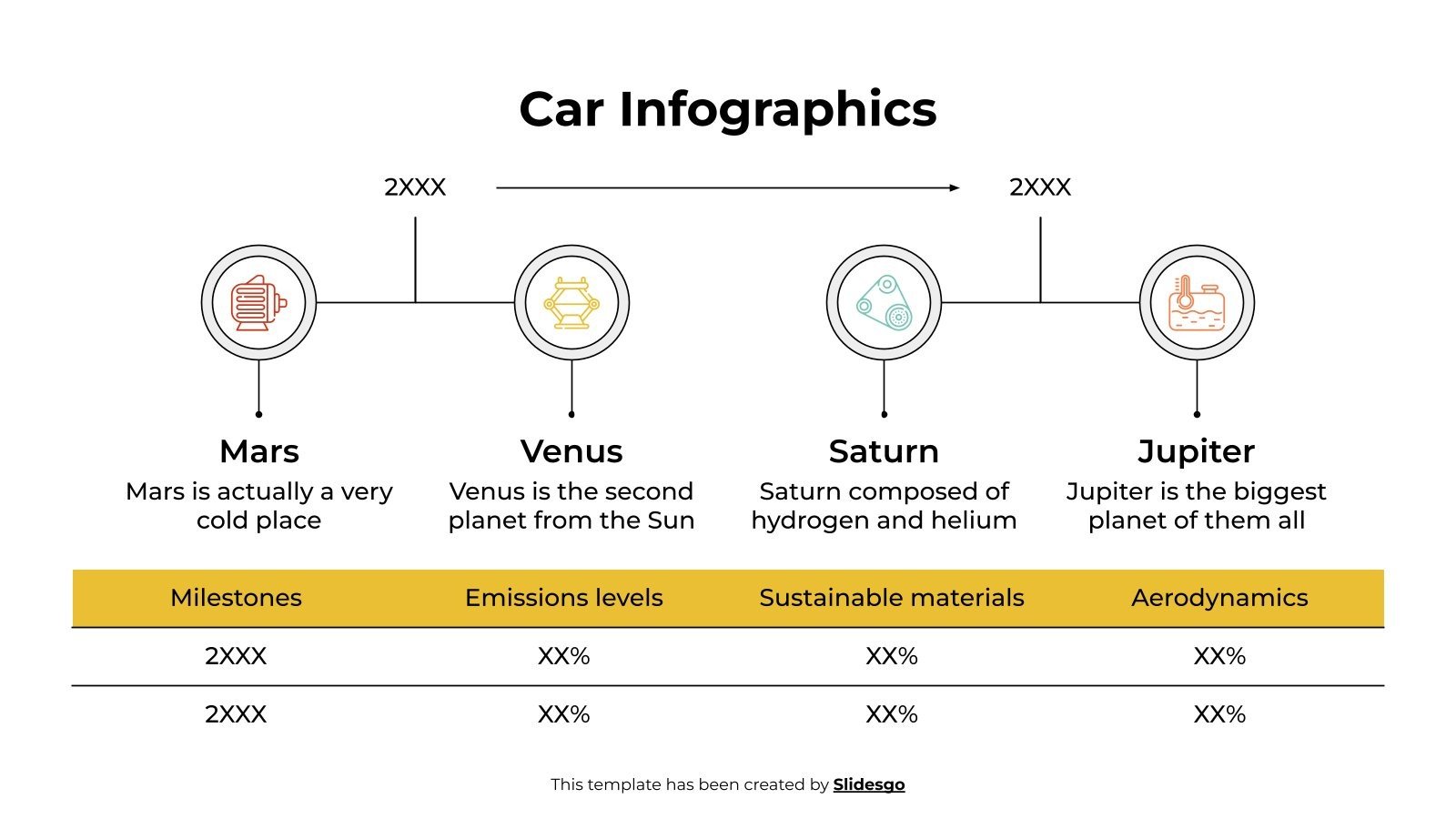 Car Infographics

2XXX

2XXX

Mars
Mars is actually a very cold place

Venus
Venus is the second planet from the Sun

Saturn
Saturn composed of hydrogen and helium

Jupiter
Jupiter is the biggest planet of them all

| Milestones | Emissions levels | Sustainable materials | Aerodynamics |
|---|---|---|---|
| 2XXX | XX% | XX% | XX% |
| 2XXX | XX% | XX% | XX% |

This template has been created by Slidesgo