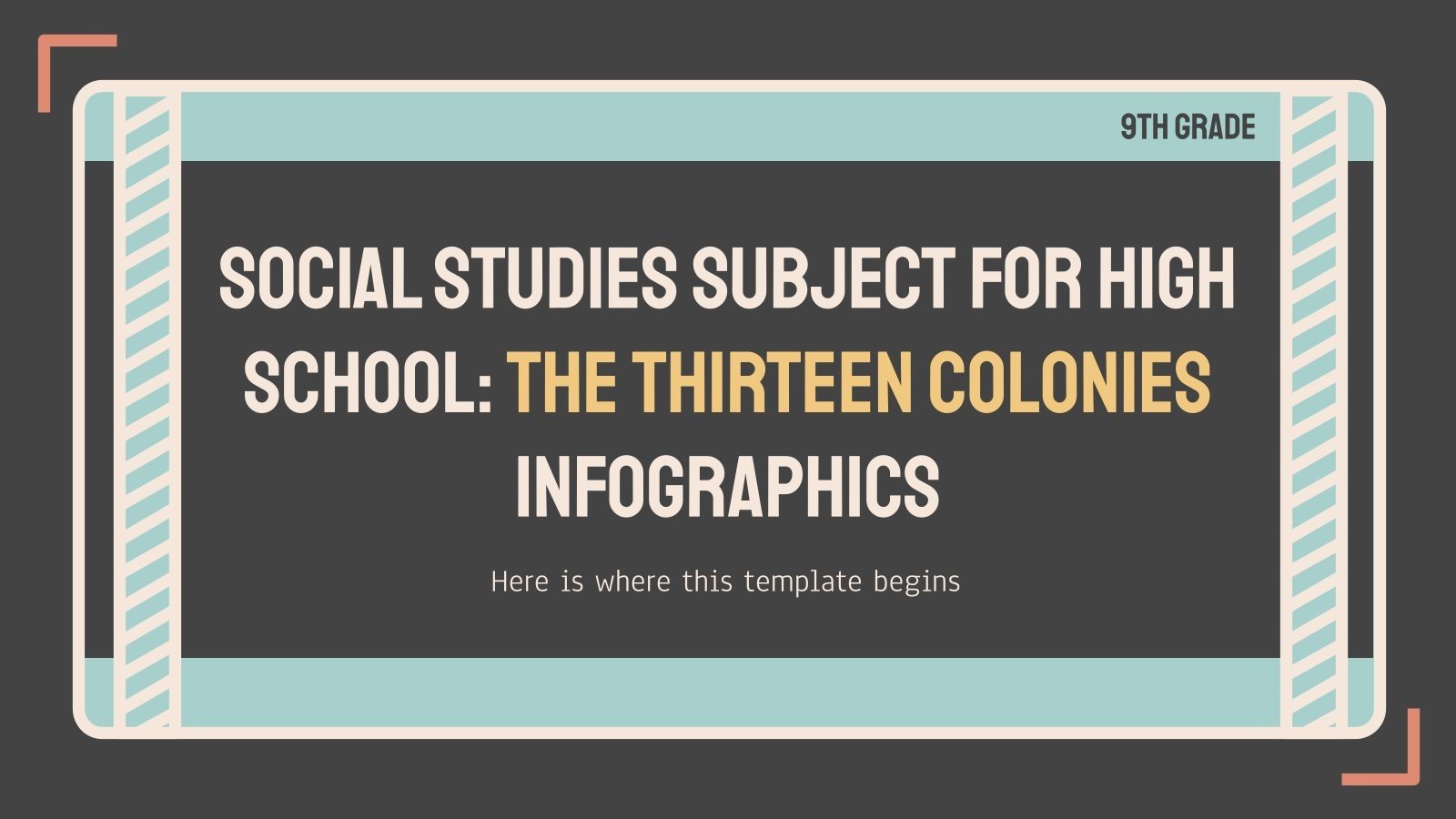 9TH GRADE

SOCIAL STUDIES SUBJECT FOR HIGH SCHOOL: THE THIRTEEN COLONIES INFOGRAPHICS

Here is where this template begins