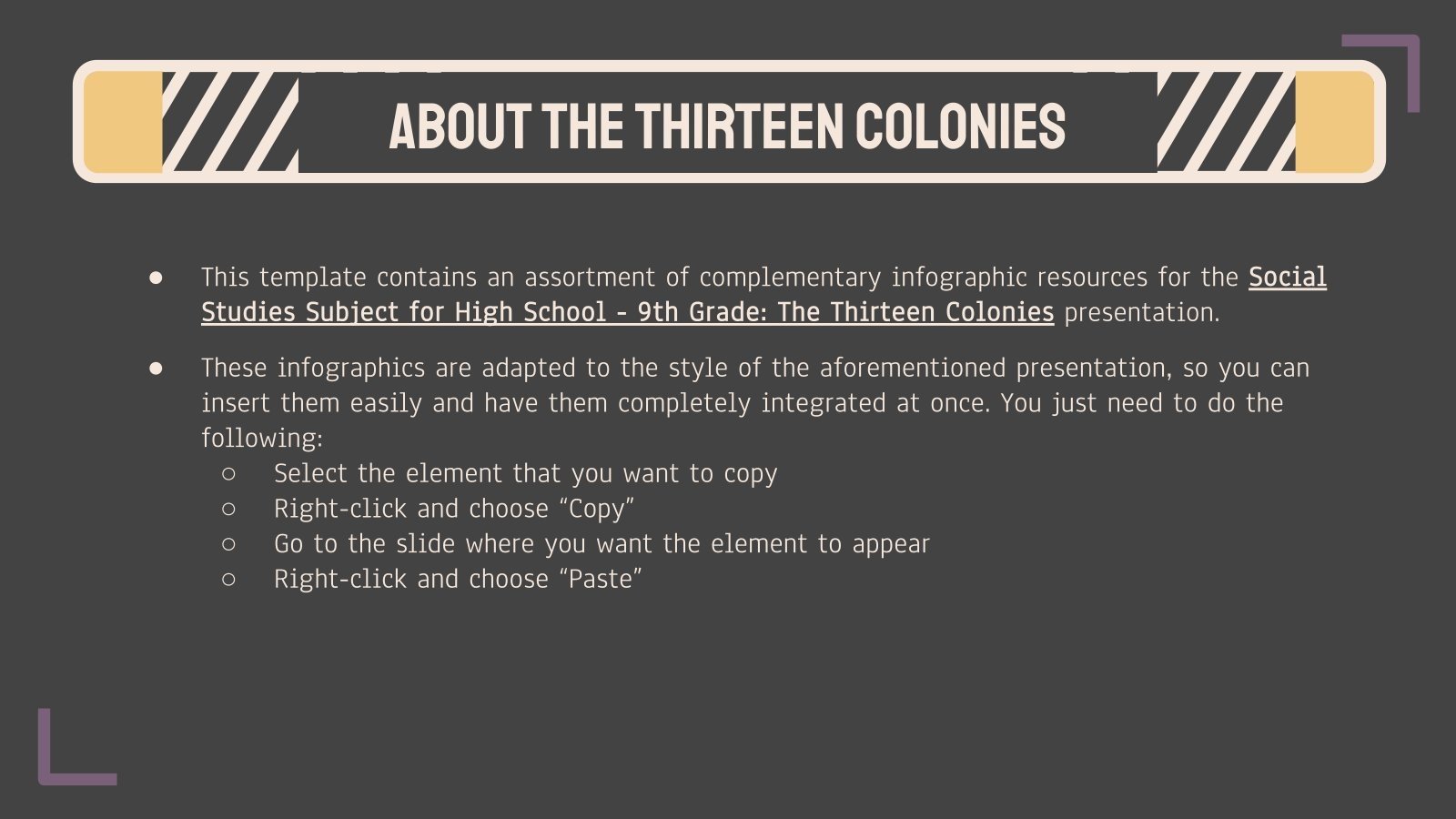 ABOUT THE THIRTEEN COLONIES

● This template contains an assortment of complementary infographic resources for the Social Studies Subject for High School - 9th Grade: The Thirteen Colonies presentation.

● These infographics are adapted to the style of the aforementioned presentation, so you can insert them easily and have them completely integrated at once. You just need to do the following:
○ Select the element that you want to copy
○ Right-click and choose “Copy”
○ Go to the slide where you want the element to appear
○ Right-click and choose “Paste”