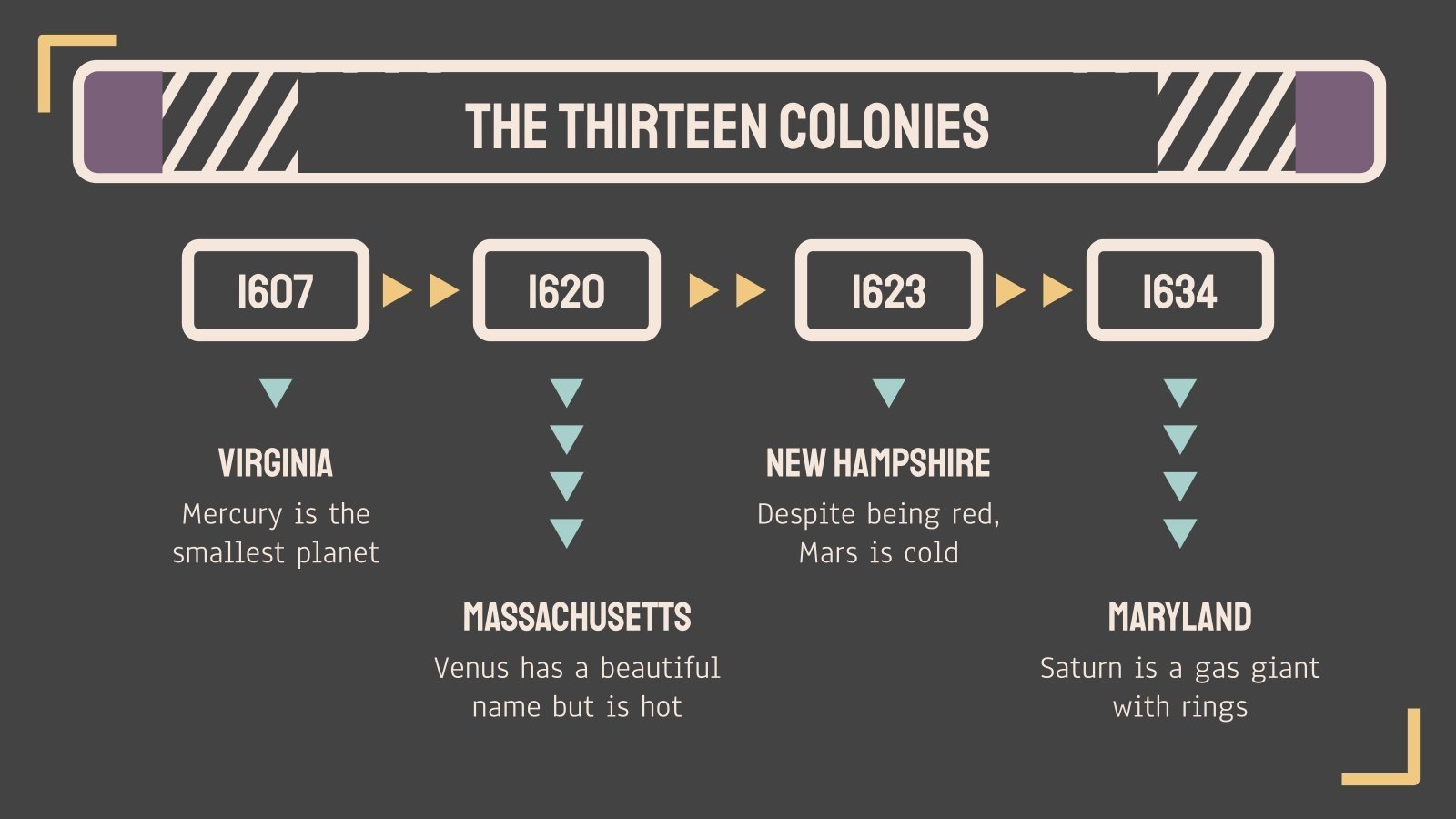 THE THIRTEEN COLONIES

1607

1620

1623

1634

VIRGINIA
Mercury is the smallest planet

MASSACHUSETTS
Venus has a beautiful name but is hot

NEW HAMPSHIRE
Despite being red, Mars is cold

MARYLAND
Saturn is a gas giant with rings