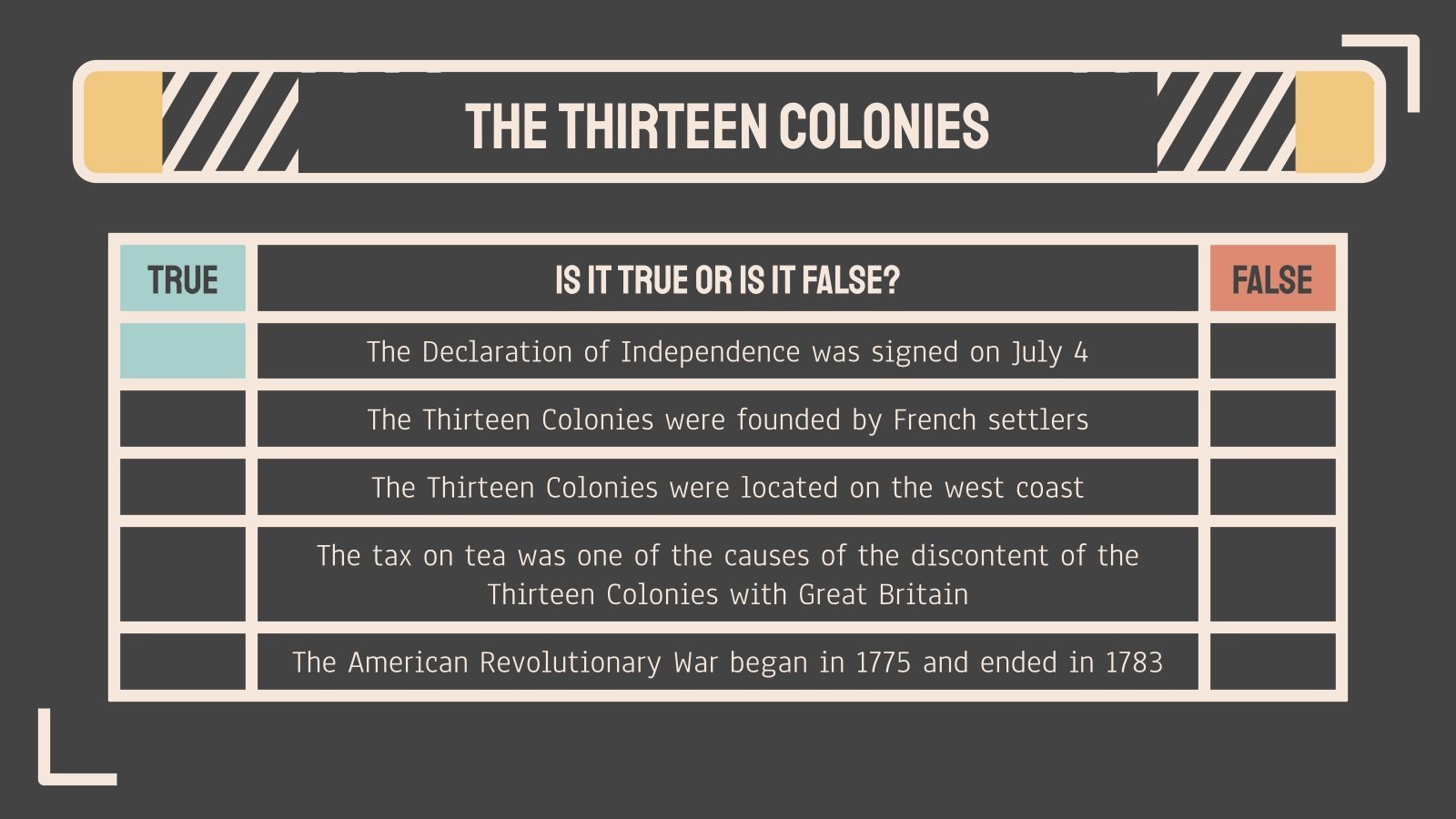 THE THIRTEEN COLONIES

| TRUE | IS IT TRUE OR IS IT FALSE? | FALSE |
|---|---|---|
| | The Declaration of Independence was signed on July 4 | |
| | The Thirteen Colonies were founded by French settlers | |
| | The Thirteen Colonies were located on the west coast | |
| | The tax on tea was one of the causes of the discontent of the Thirteen Colonies with Great Britain | |
| | The American Revolutionary War began in 1775 and ended in 1783 | |