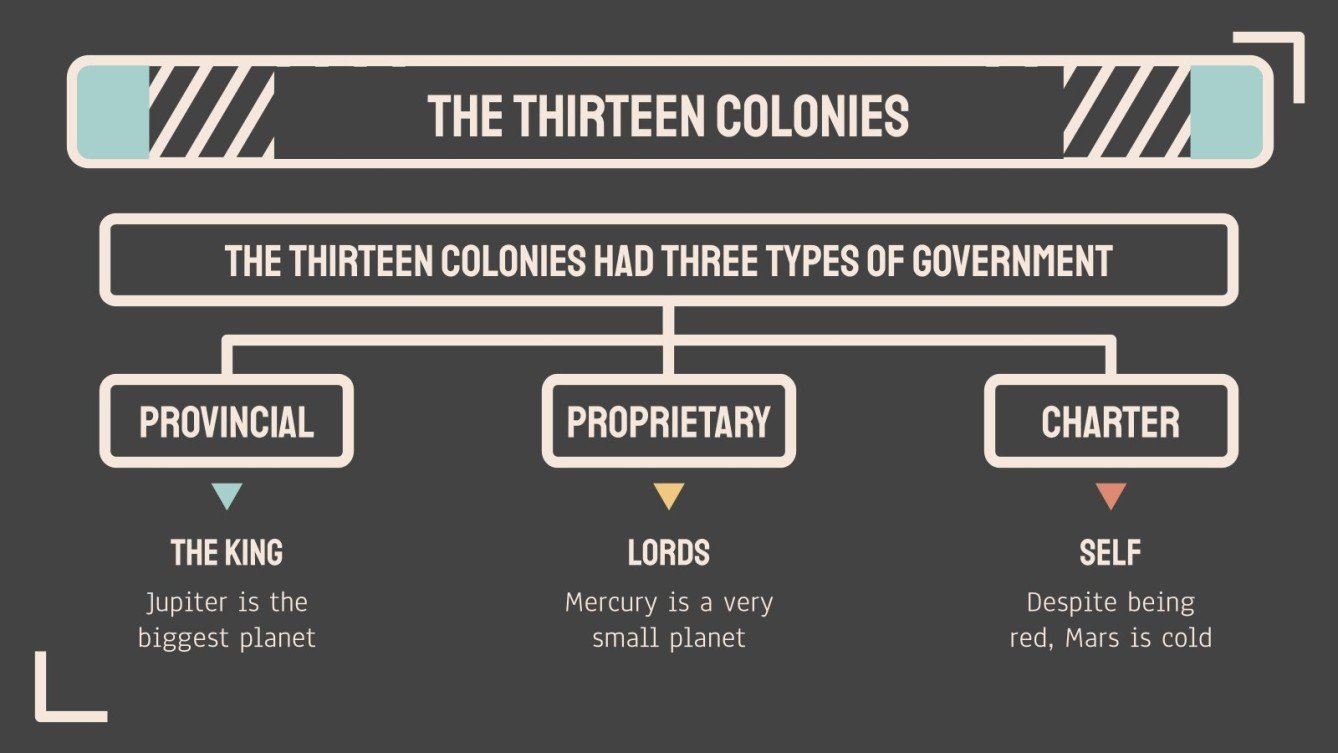 THE THIRTEEN COLONIES

THE THIRTEEN COLONIES HAD THREE TYPES OF GOVERNMENT

PROVINCIAL

THE KING

Jupiter is the biggest planet

PROPRIETARY

LORDS

Mercury is a very small planet

CHARTER

SELF

Despite being red, Mars is cold