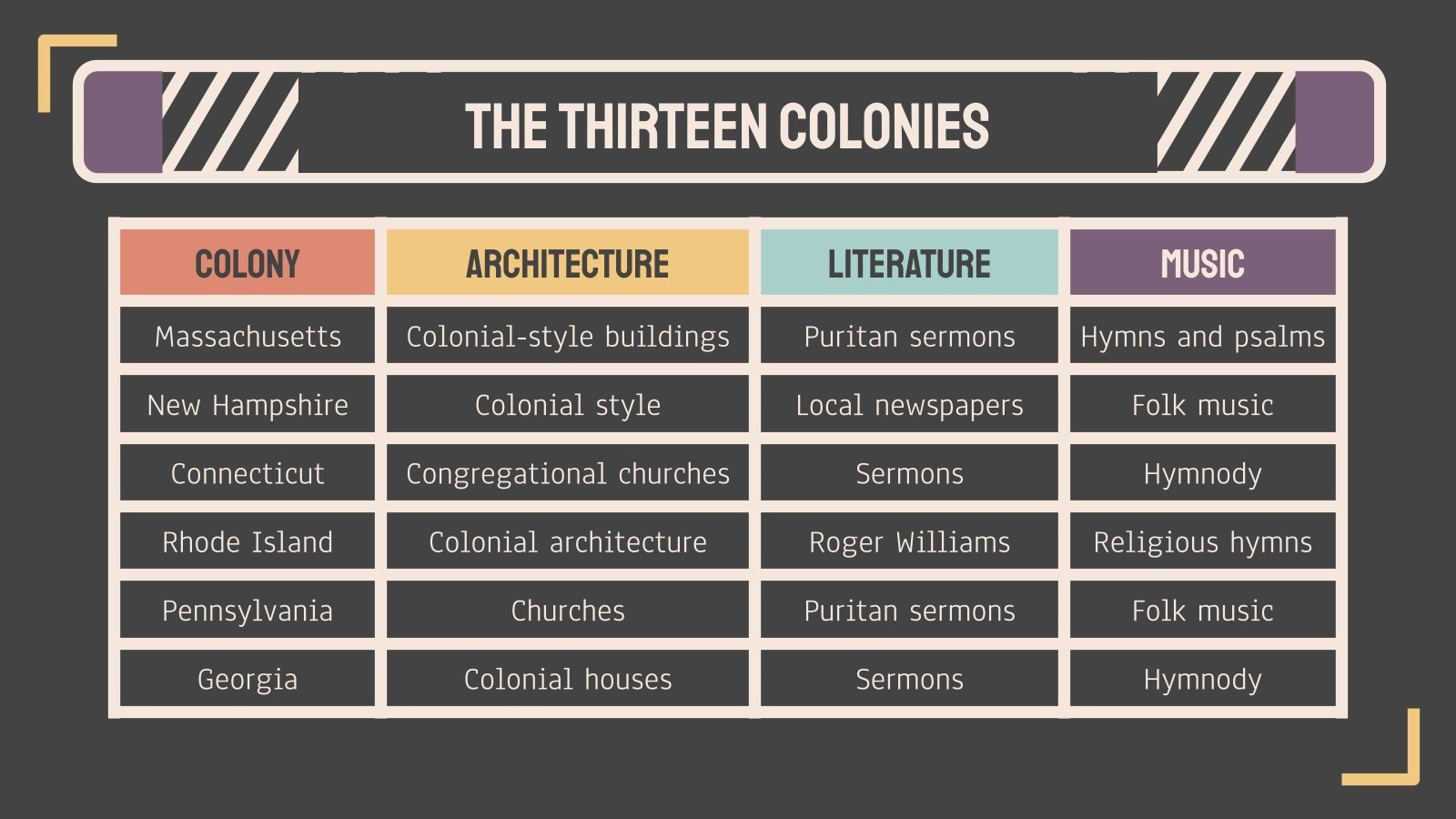 THE THIRTEEN COLONIES

| COLONY | ARCHITECTURE | LITERATURE | MUSIC |
|---|---|---|---|
| Massachusetts | Colonial-style buildings | Puritan sermons | Hymns and psalms |
| New Hampshire | Colonial style | Local newspapers | Folk music |
| Connecticut | Congregational churches | Sermons | Hymnody |
| Rhode Island | Colonial architecture | Roger Williams | Religious hymns |
| Pennsylvania | Churches | Puritan sermons | Folk music |
| Georgia | Colonial houses | Sermons | Hymnody |