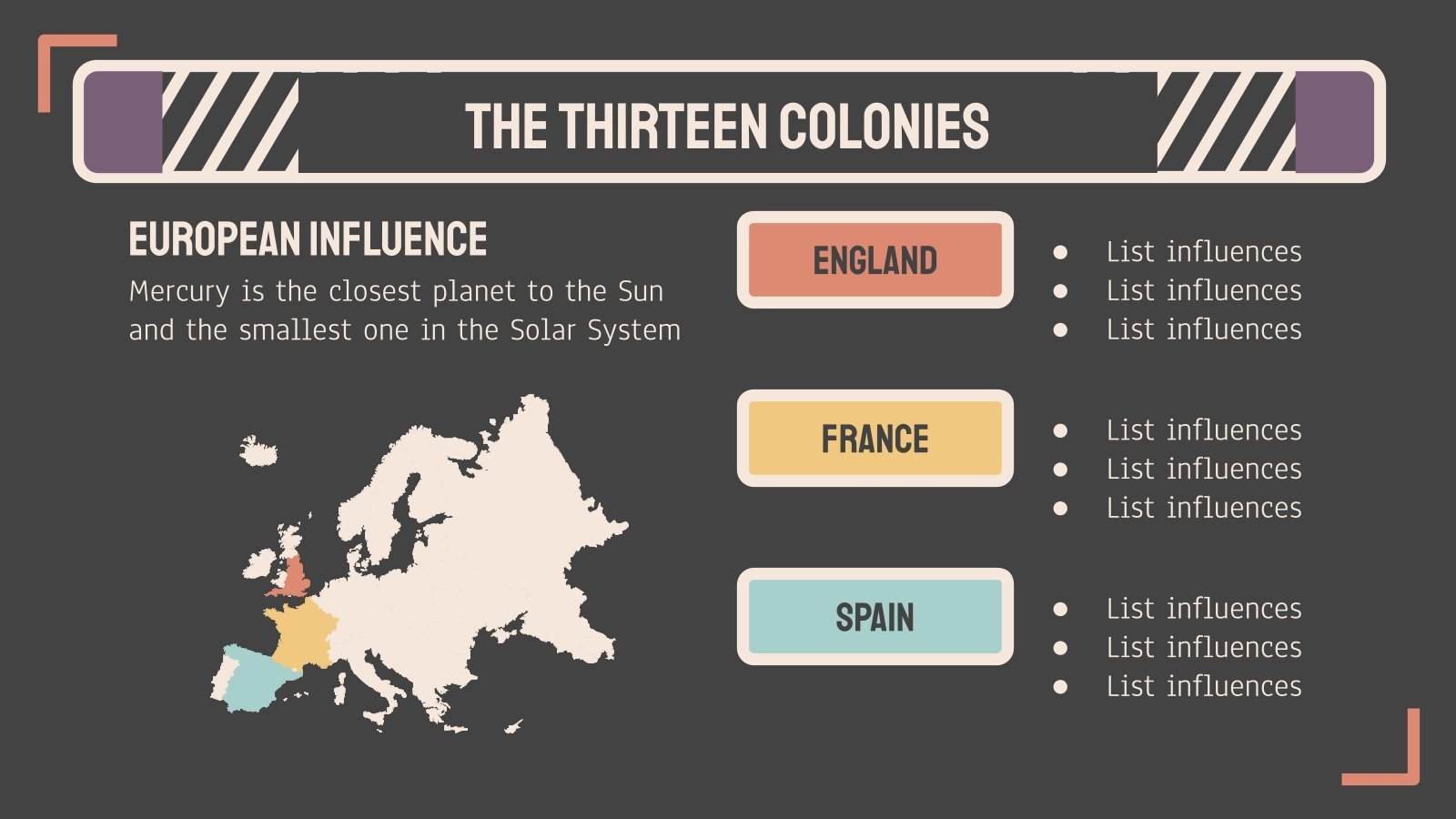 THE THIRTEEN COLONIES

EUROPEAN INFLUENCE

Mercury is the closest planet to the Sun and the smallest one in the Solar System

ENGLAND

- List influences
- List influences
- List influences

FRANCE

- List influences
- List influences
- List influences

SPAIN

- List influences
- List influences
- List influences