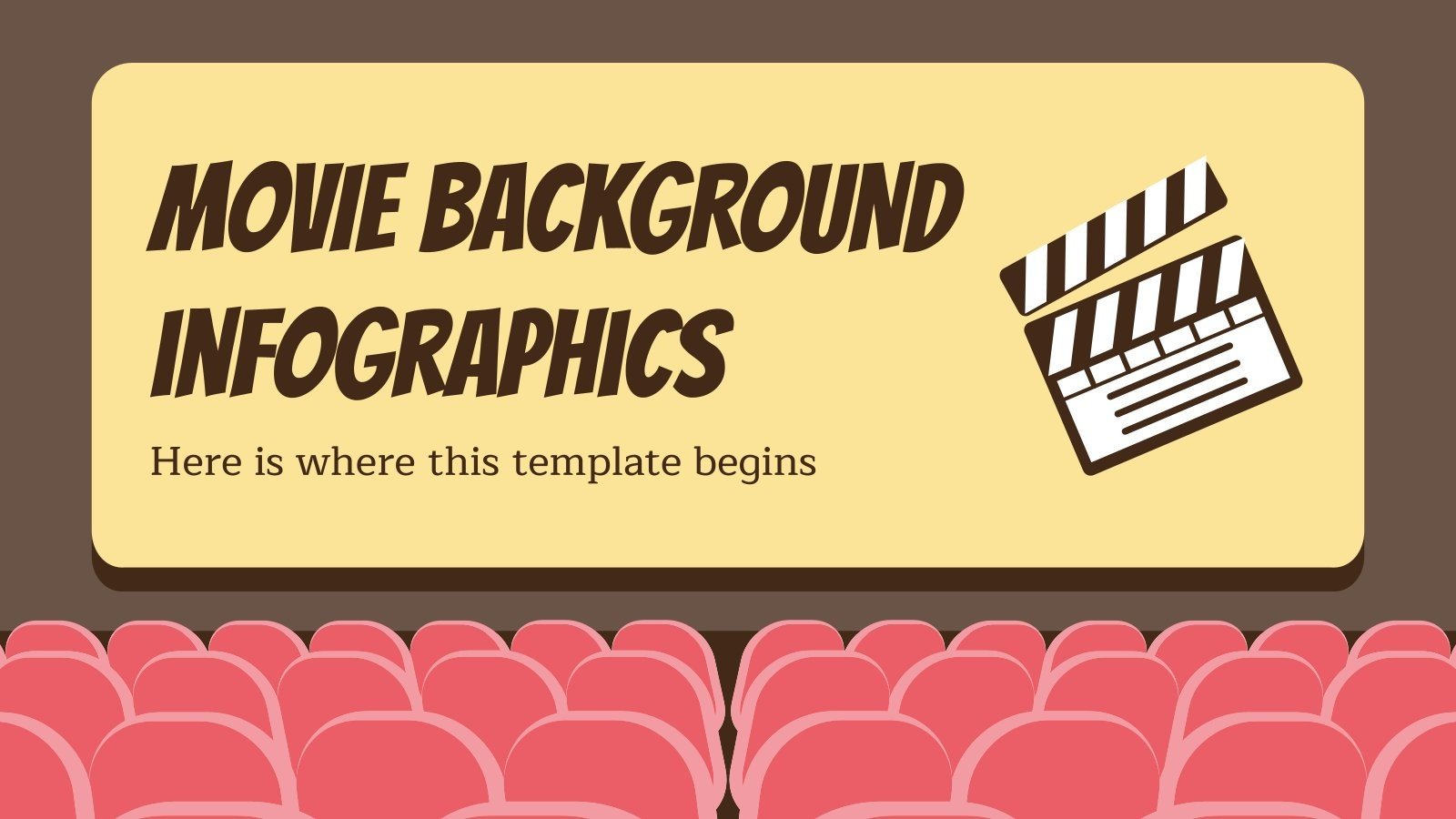 MOVIE BACKGROUND INFOGRAPHICS

Here is where this template begins