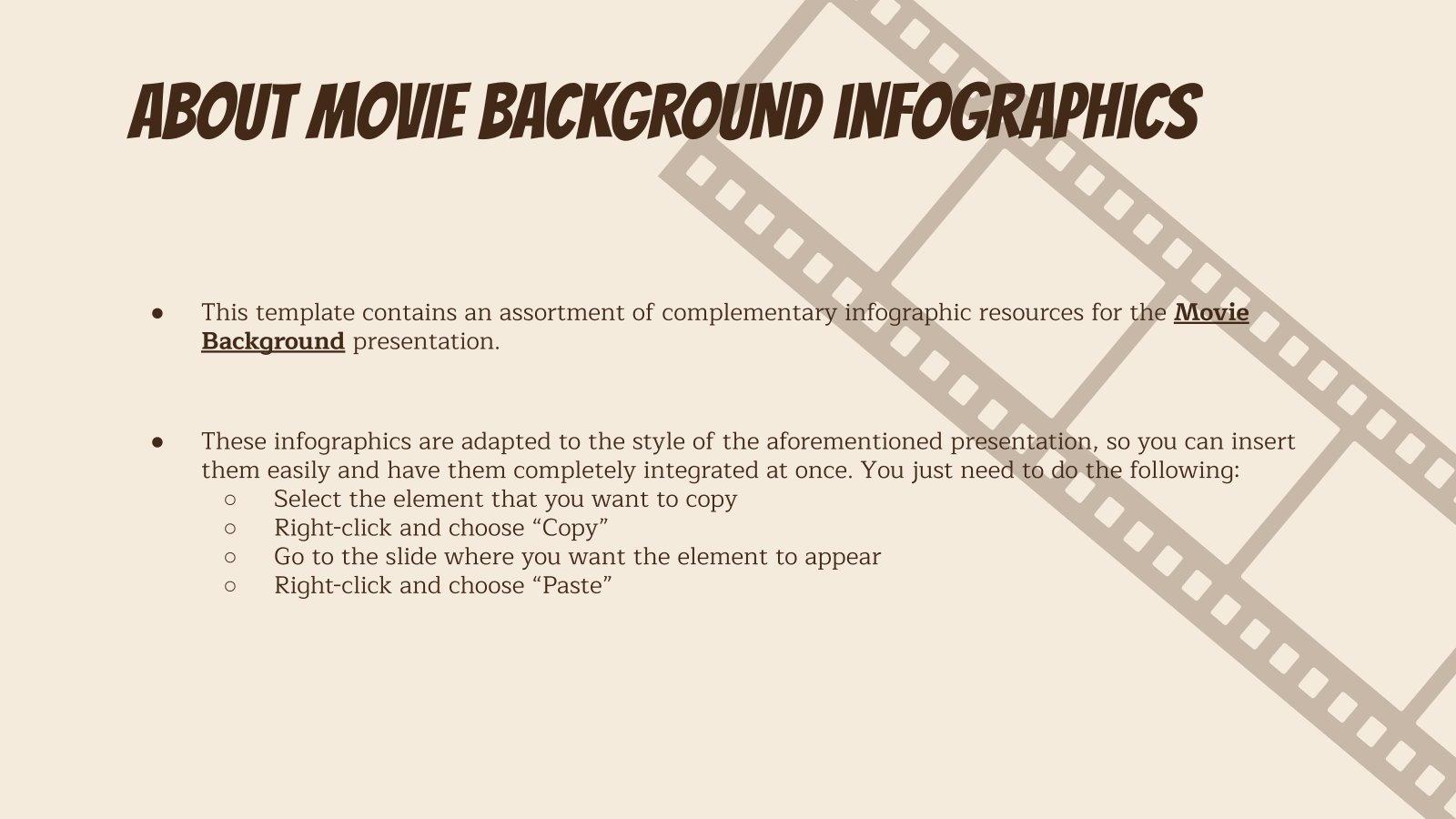 ABOUT MOVIE BACKGROUND INFOGRAPHICS

● This template contains an assortment of complementary infographic resources for the Movie Background presentation.

● These infographics are adapted to the style of the aforementioned presentation, so you can insert them easily and have them completely integrated at once. You just need to do the following:
○ Select the element that you want to copy
○ Right-click and choose “Copy”
○ Go to the slide where you want the element to appear
○ Right-click and choose “Paste”