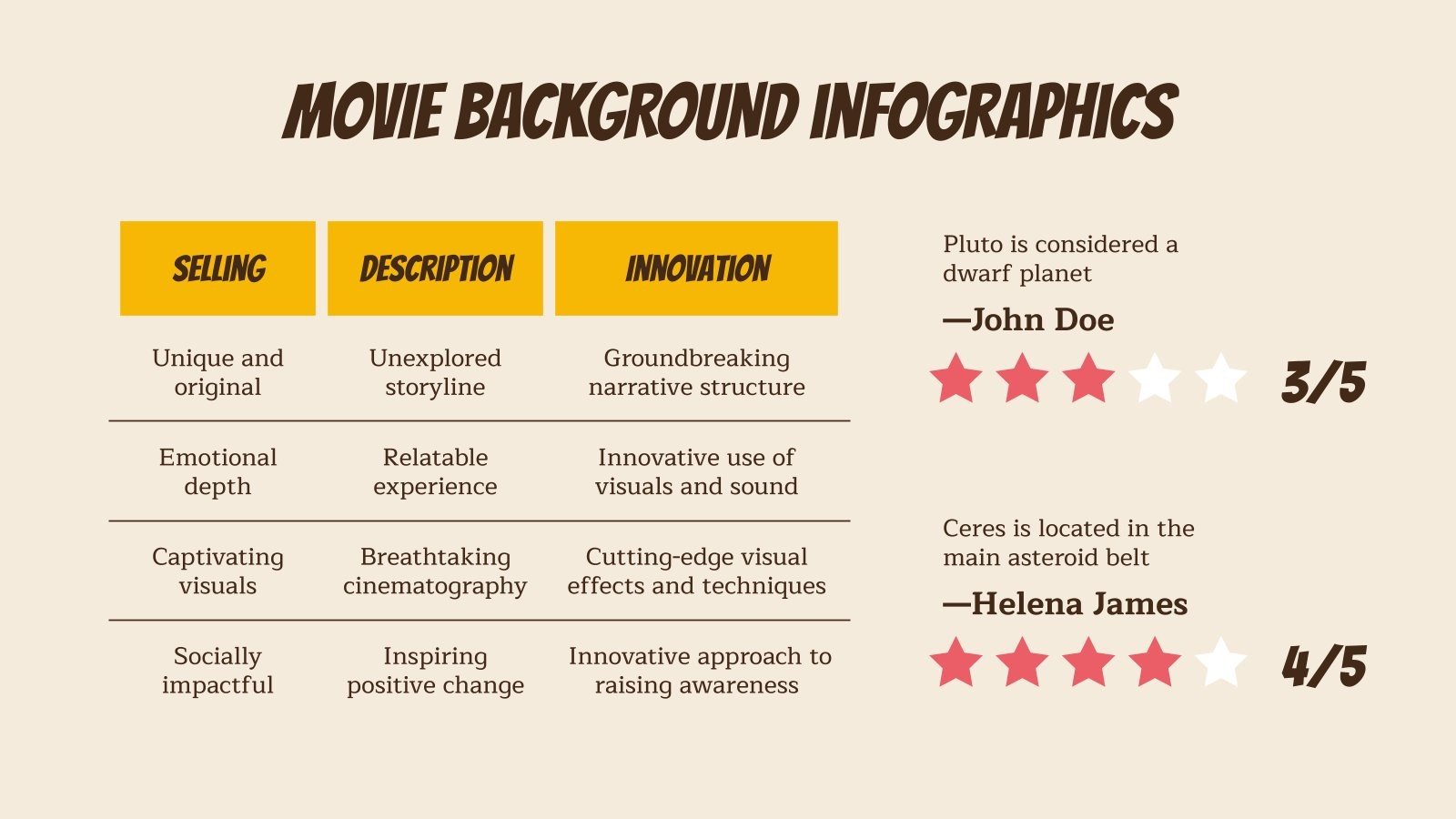 MOVIE BACKGROUND INFOGRAPHICS

| SELLING | DESCRIPTION | INNOVATION |
|---|---|---|
| Unique and original | Unexplored storyline | Groundbreaking narrative structure |
| Emotional depth | Relatable experience | Innovative use of visuals and sound |
| Captivating visuals | Breathtaking cinematography | Cutting-edge visual effects and techniques |
| Socially impactful | Inspiring positive change | Innovative approach to raising awareness |

Pluto is considered a dwarf planet

—John Doe

3/5

Ceres is located in the main asteroid belt

—Helena James

4/5