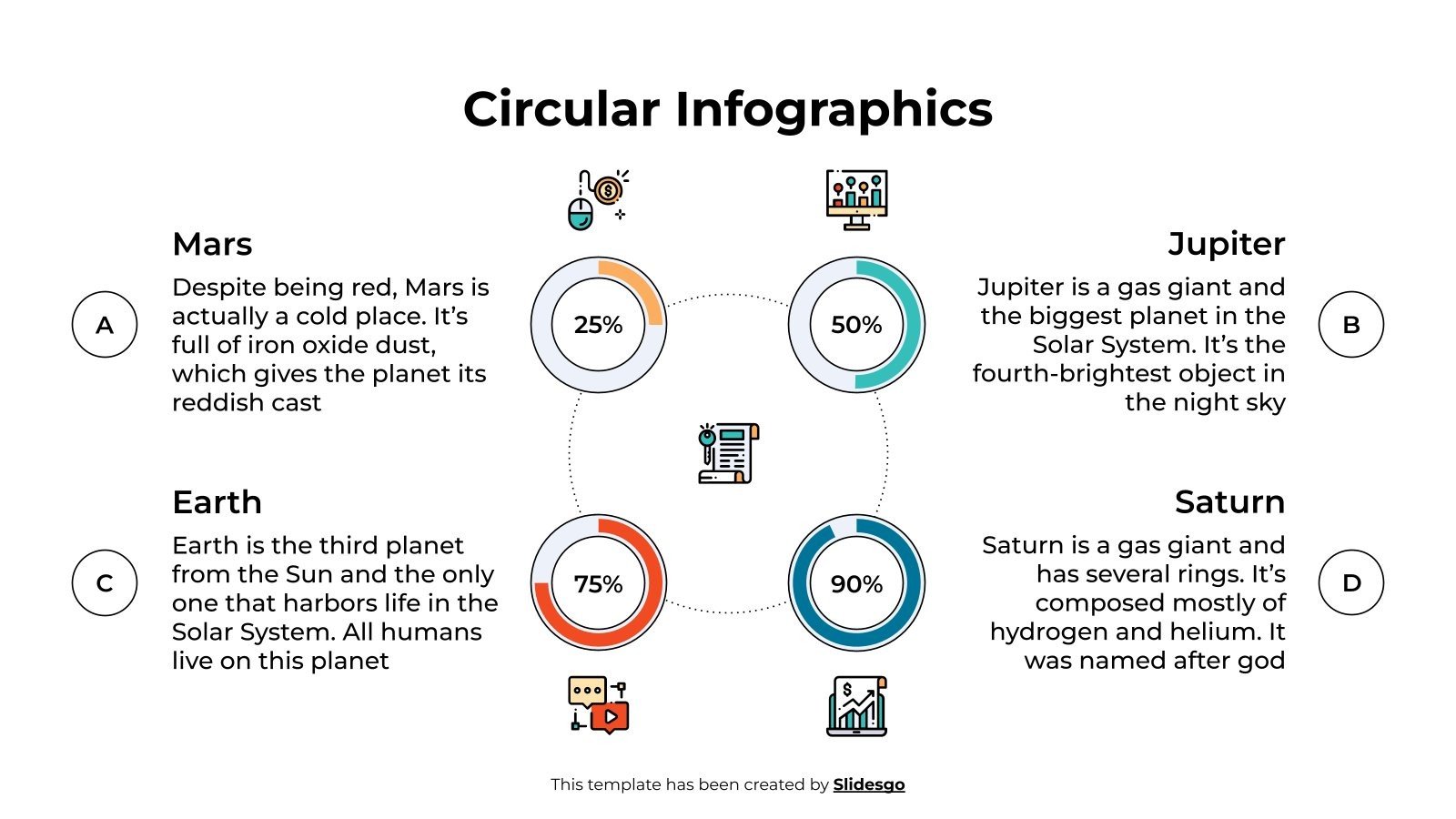 Circular Infographics

A

Mars

Despite being red, Mars is actually a cold place. It's full of iron oxide dust, which gives the planet its reddish cast

25%

50%

Jupiter

Jupiter is a gas giant and the biggest planet in the Solar System. It's the fourth-brightest object in the night sky

B

C

Earth

Earth is the third planet from the Sun and the only one that harbors life in the Solar System. All humans live on this planet

75%

90%

Saturn

Saturn is a gas giant and has several rings. It's composed mostly of hydrogen and helium. It was named after god

D

This template has been created by Slidesgo