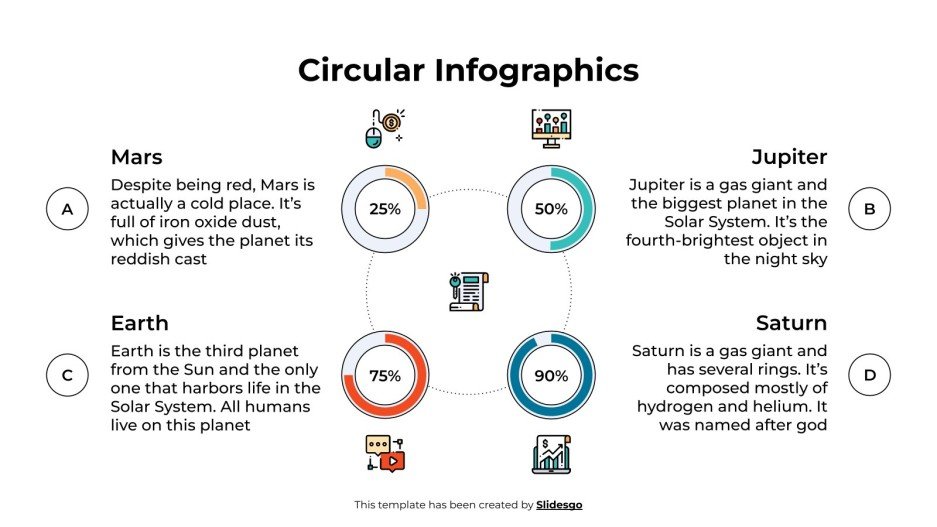 Circular Infographics

A

Mars

Despite being red, Mars is actually a cold place. It's full of iron oxide dust, which gives the planet its reddish cast

25%

50%

Jupiter

Jupiter is a gas giant and the biggest planet in the Solar System. It's the fourth-brightest object in the night sky

B

C

Earth

Earth is the third planet from the Sun and the only one that harbors life in the Solar System. All humans live on this planet

75%

90%

Saturn

Saturn is a gas giant and has several rings. It's composed mostly of hydrogen and helium. It was named after god

D

This template has been created by Slidesgo