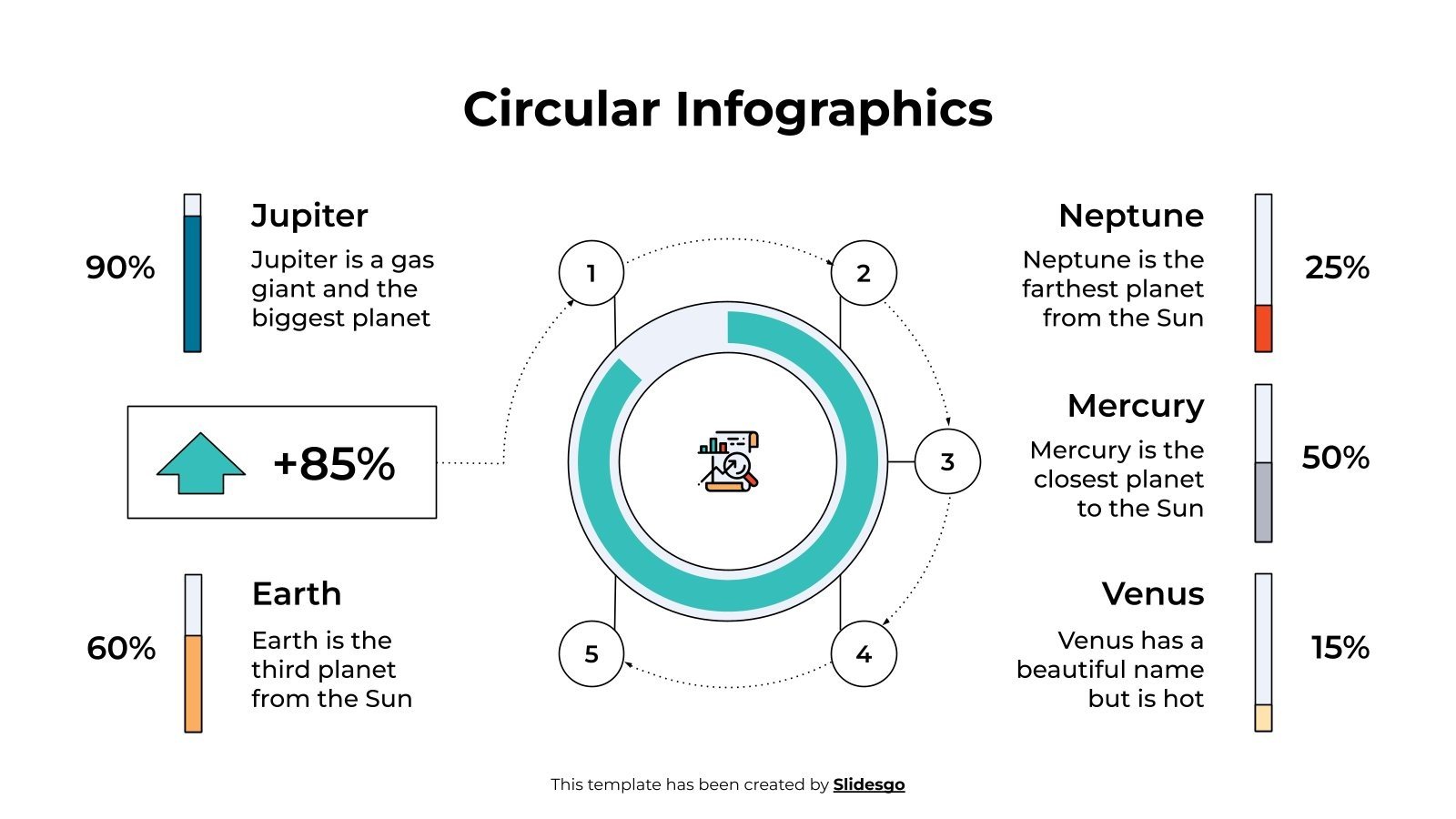 Circular Infographics

90%

Jupiter

Jupiter is a gas giant and the biggest planet

+85%

60%

Earth

Earth is the third planet from the Sun

1

2

3

4

5

Neptune

Neptune is the farthest planet from the Sun

25%

Mercury

Mercury is the closest planet to the Sun

50%

Venus

Venus has a beautiful name but is hot

15%

This template has been created by Slidesgo