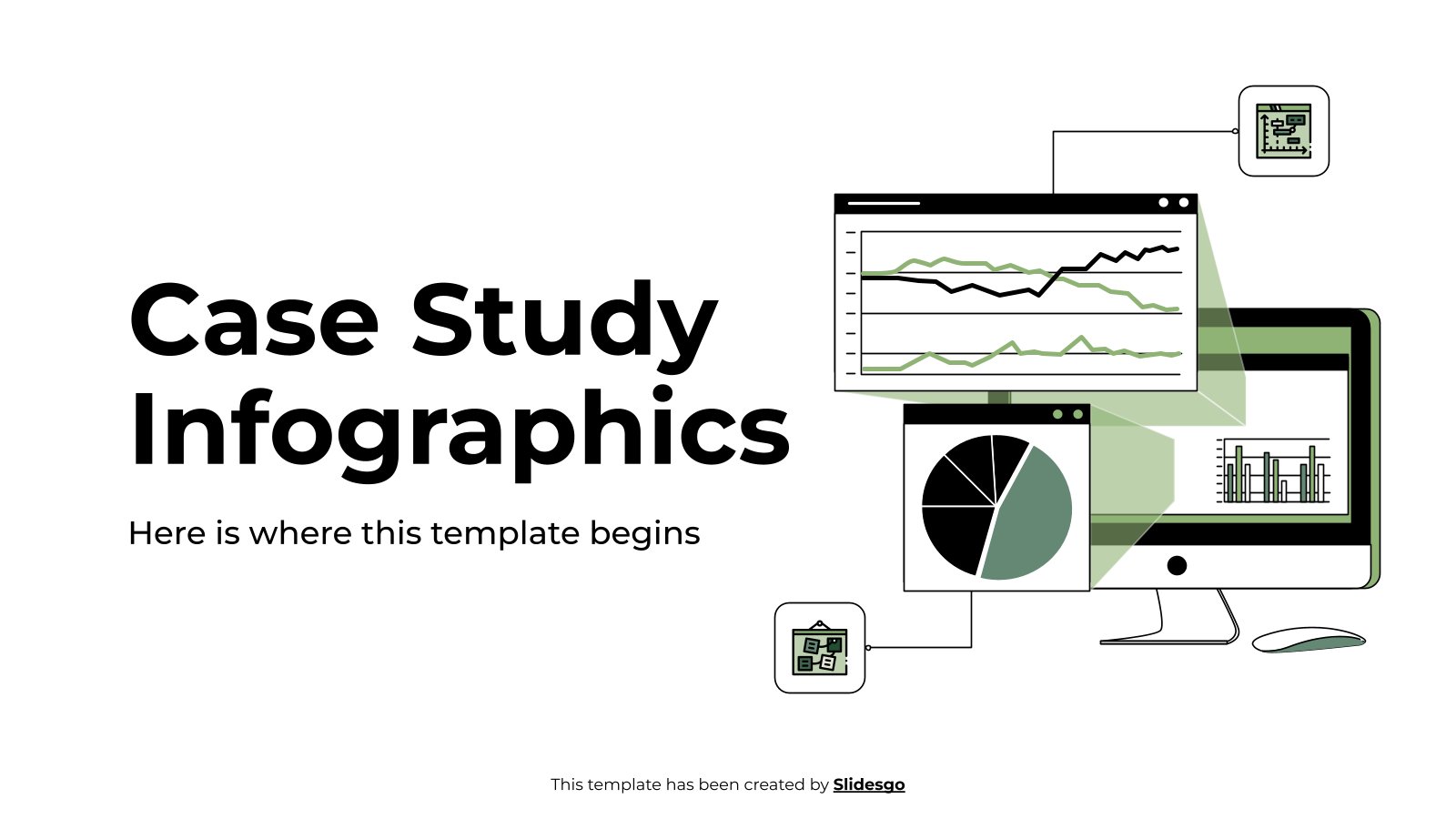 Case Study Infographics

Here is where this template begins

This template has been created by Slidesgo