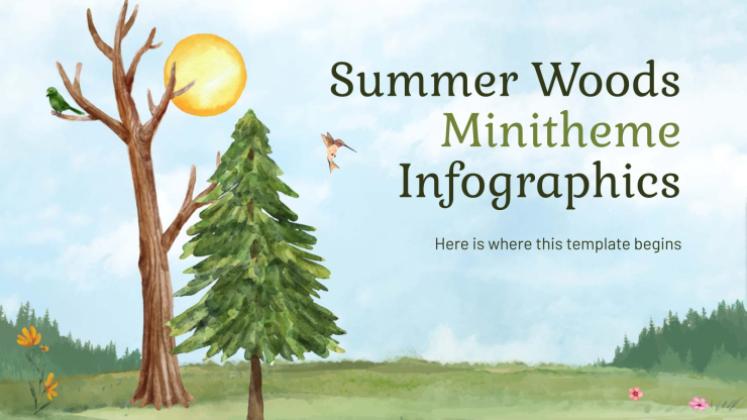 Summer Woods
Minitheme
Infographics

Here is where this template begins