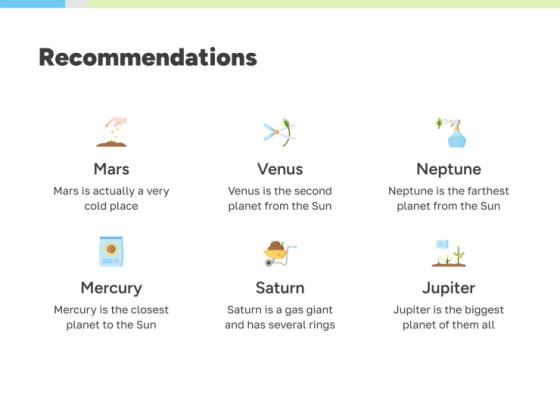 Recommendations

Mars
Mars is actually a very cold place

Venus
Venus is the second planet from the Sun

Neptune
Neptune is the farthest planet from the Sun

Mercury
Mercury is the closest planet to the Sun

Saturn
Saturn is a gas giant and has several rings

Jupiter
Jupiter is the biggest planet of them all