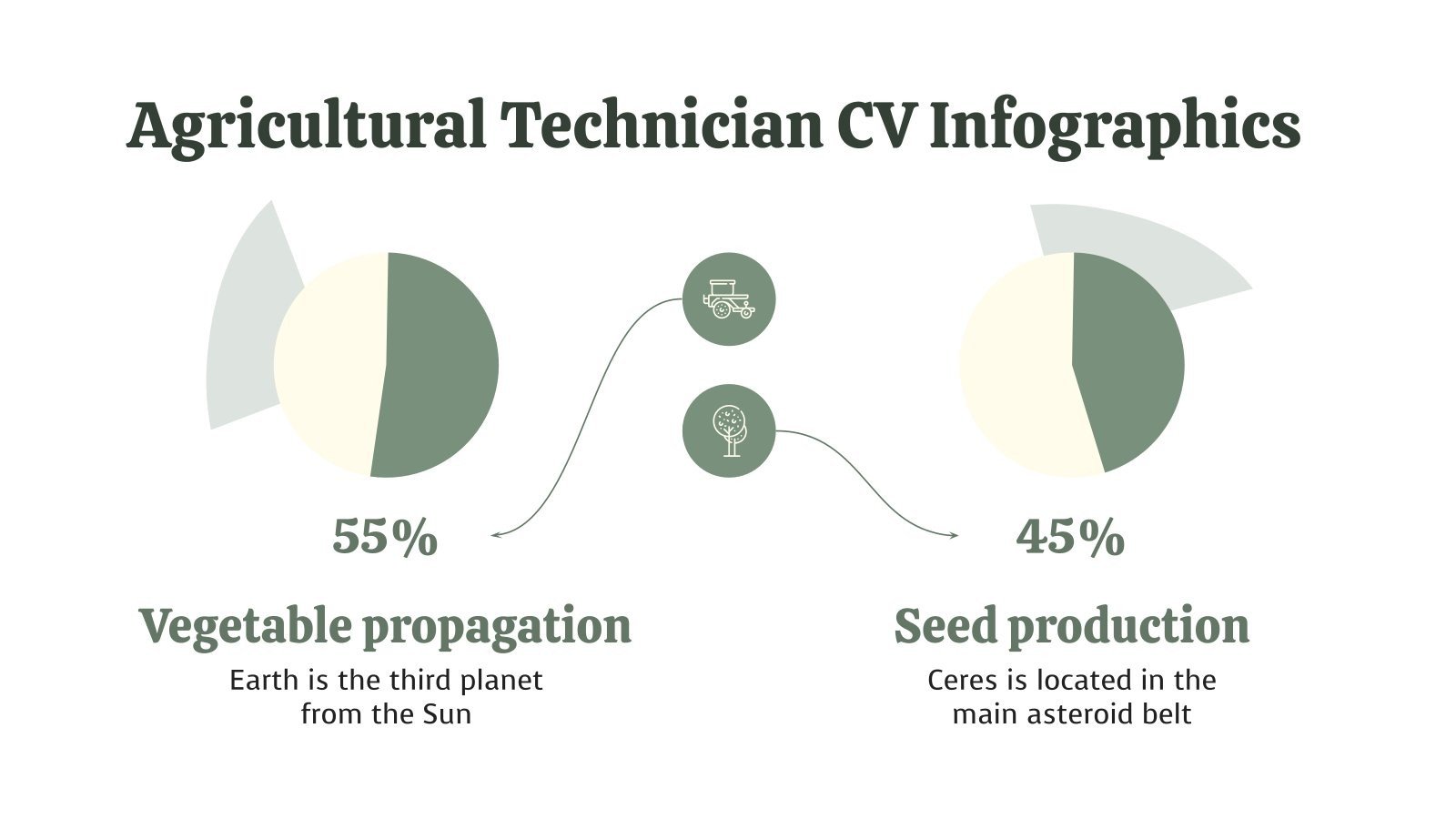 Agricultural Technician CV Infographics

55%

Vegetable propagation

Earth is the third planet from the Sun

45%

Seed production

Ceres is located in the main asteroid belt