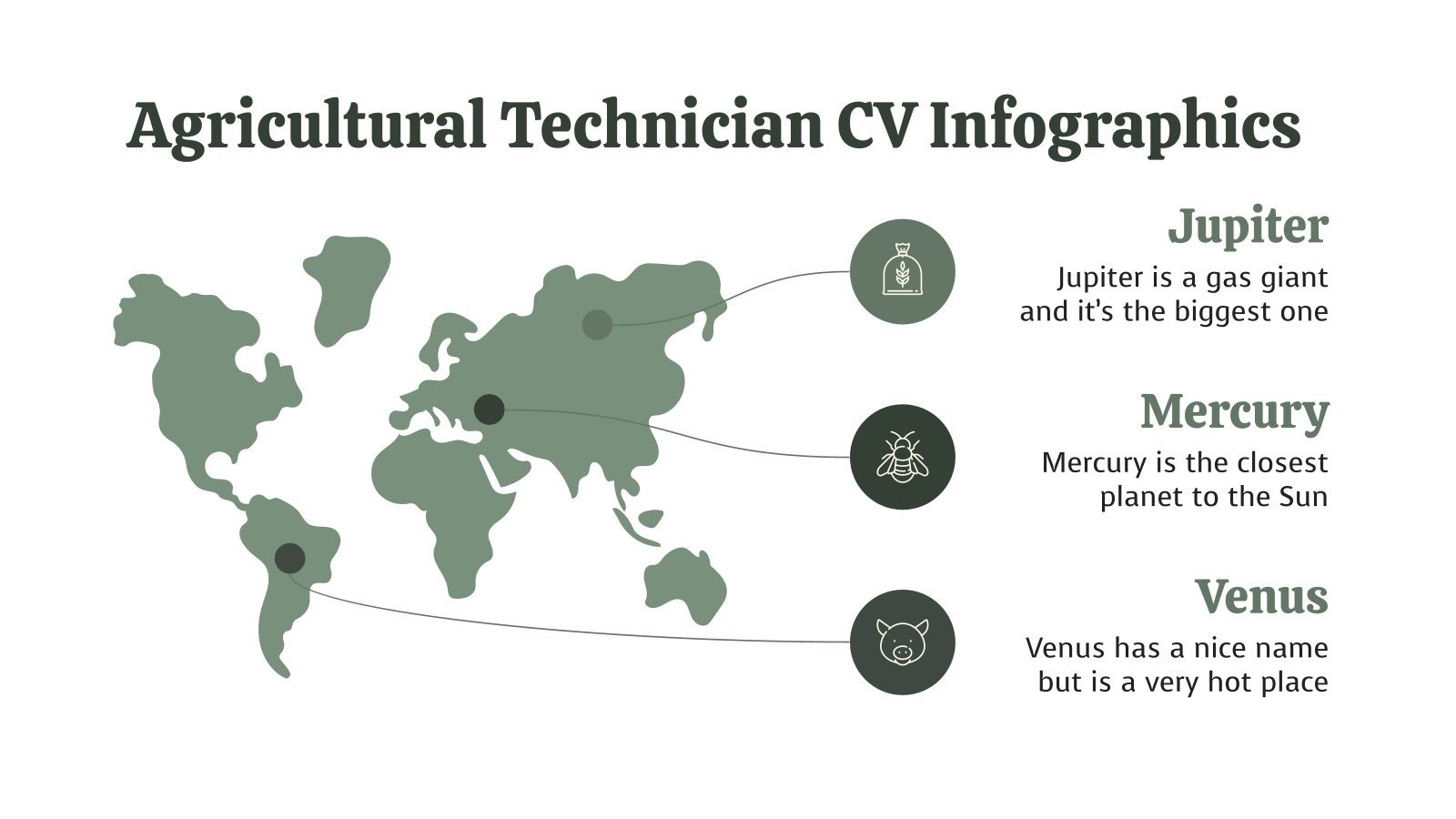 Agricultural Technician CV Infographics

Jupiter

Jupiter is a gas giant and it's the biggest one

Mercury

Mercury is the closest planet to the Sun

Venus

Venus has a nice name but is a very hot place