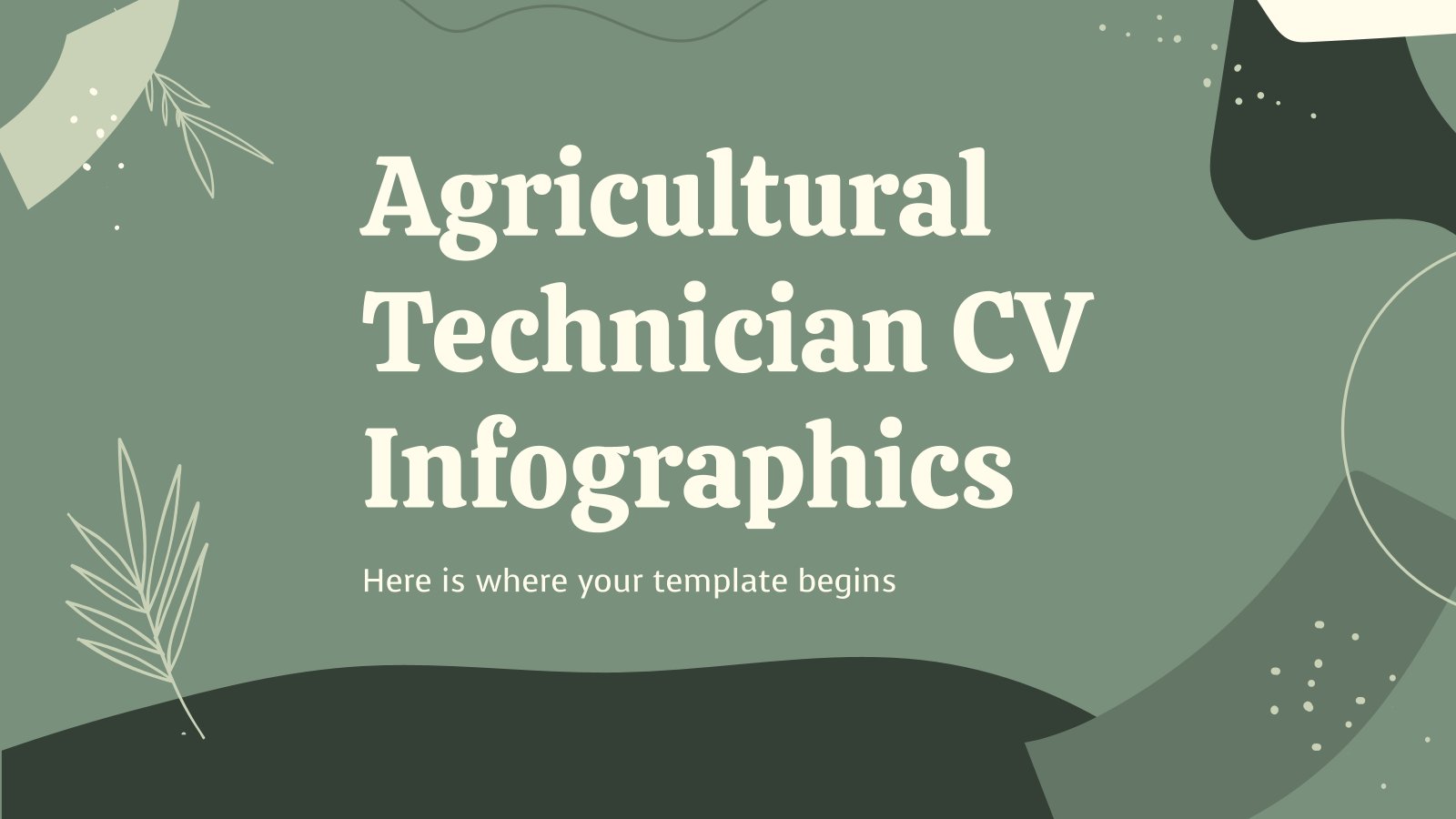 Agricultural Technician CV Infographics

Here is where your template begins