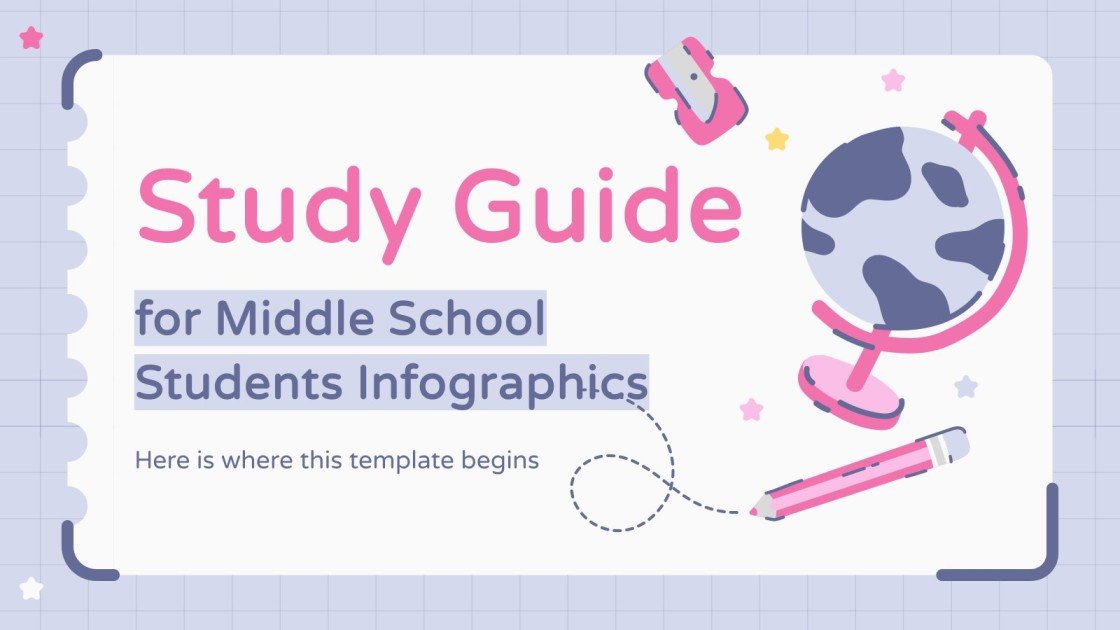 Study Guide

for Middle School Students Infographics

Here is where this template begins