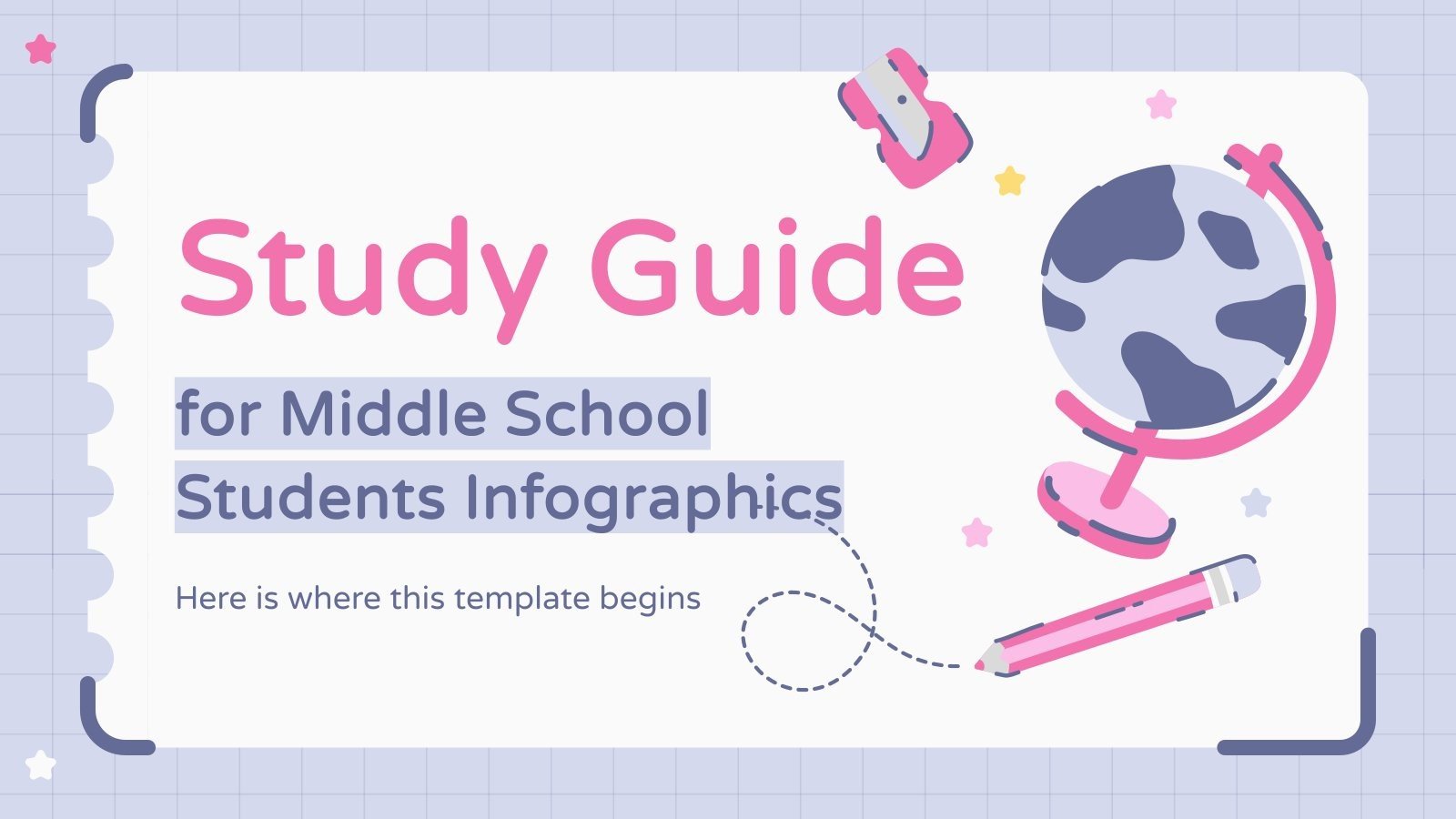 Study Guide

for Middle School Students Infographics

Here is where this template begins