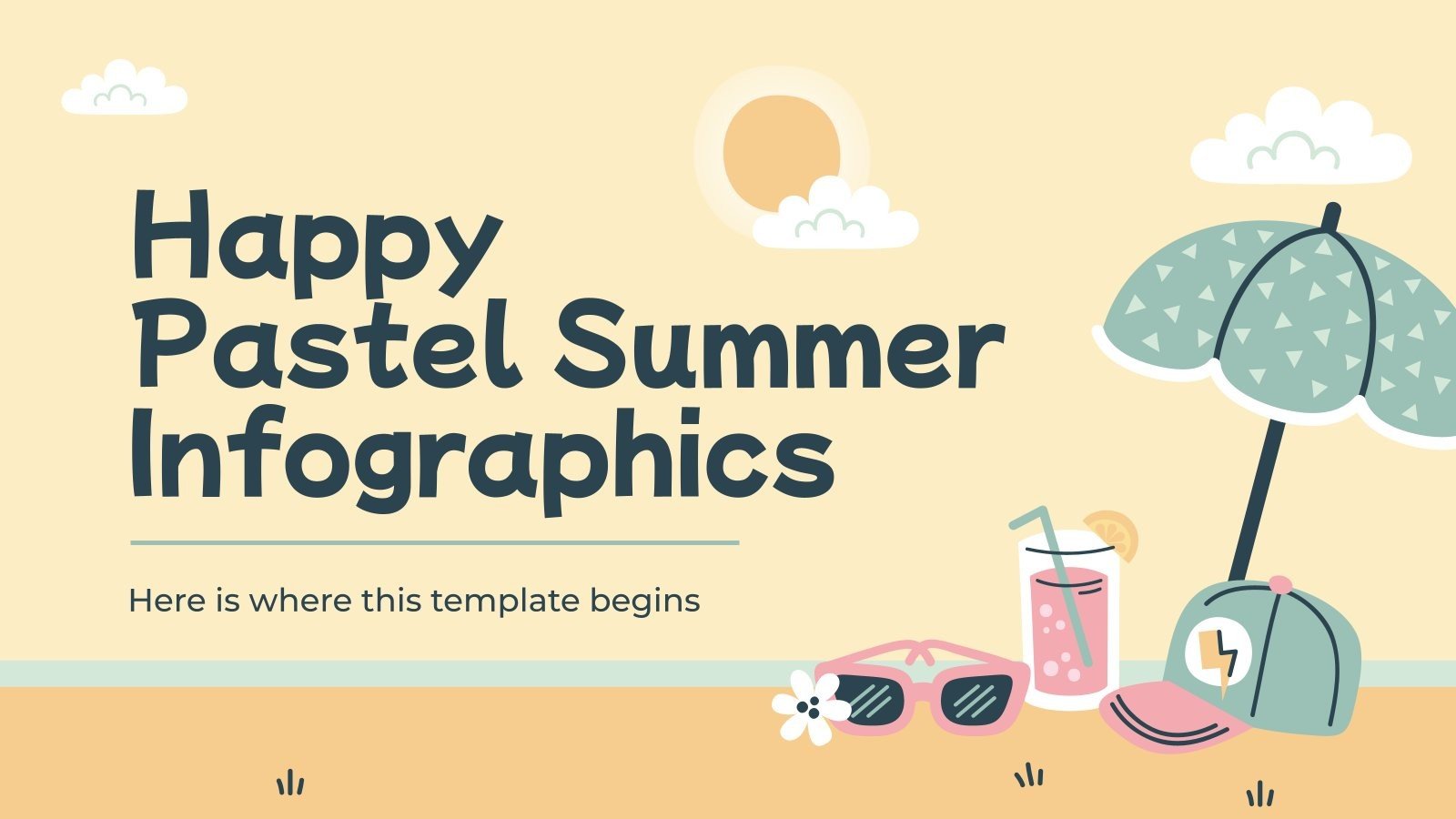 Happy Pastel Summer Infographics

Here is where this template begins