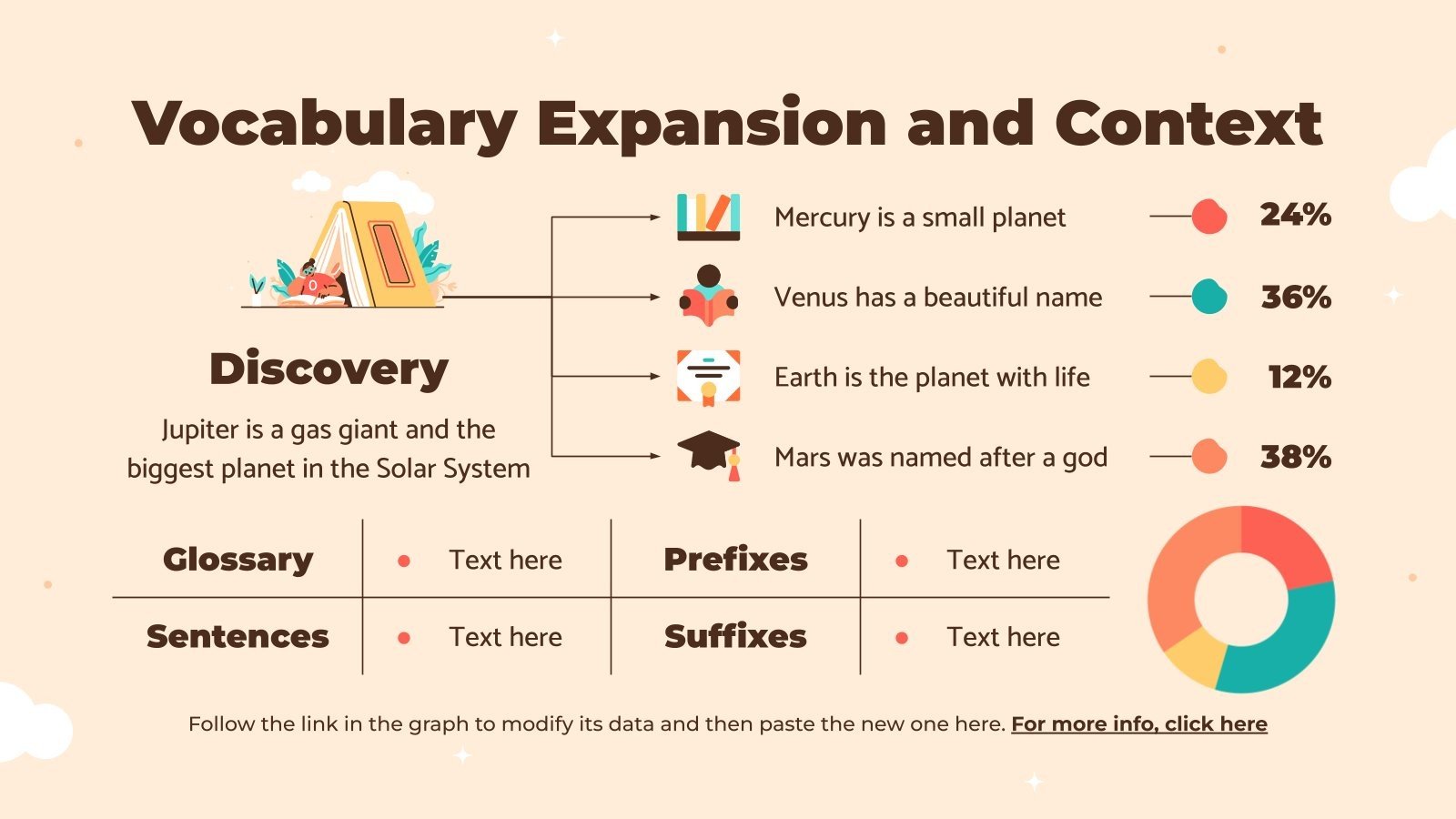 Vocabulary Expansion and Context

Discovery

Jupiter is a gas giant and the biggest planet in the Solar System

Mercury is a small planet 24%

Venus has a beautiful name 36%

Earth is the planet with life 12%

Mars was named after a god 38%

| Glossary | Text here | Prefixes | Text here |
|---|---|---|---|
| Sentences | Text here | Suffixes | Text here |

Follow the link in the graph to modify its data and then paste the new one here. For more info, click here