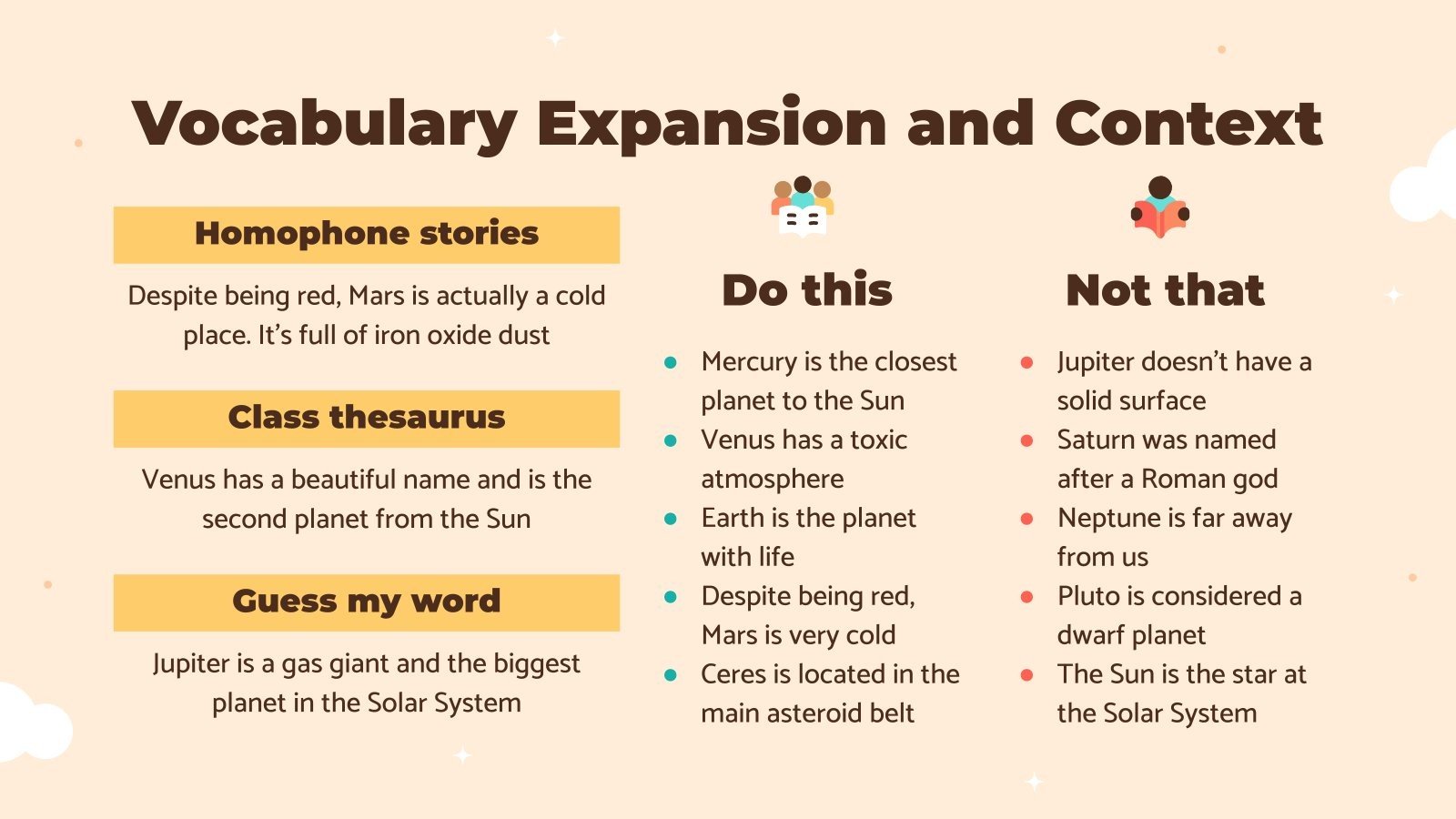 Vocabulary Expansion and Context

Homophone stories

Despite being red, Mars is actually a cold place. It's full of iron oxide dust

Class thesaurus

Venus has a beautiful name and is the second planet from the Sun

Guess my word

Jupiter is a gas giant and the biggest planet in the Solar System

Do this

- Mercury is the closest planet to the Sun
- Venus has a toxic atmosphere
- Earth is the planet with life
- Despite being red, Mars is very cold
- Ceres is located in the main asteroid belt

Not that

- Jupiter doesn't have a solid surface
- Saturn was named after a Roman god
- Neptune is far away from us
- Pluto is considered a dwarf planet
- The Sun is the star at the Solar System