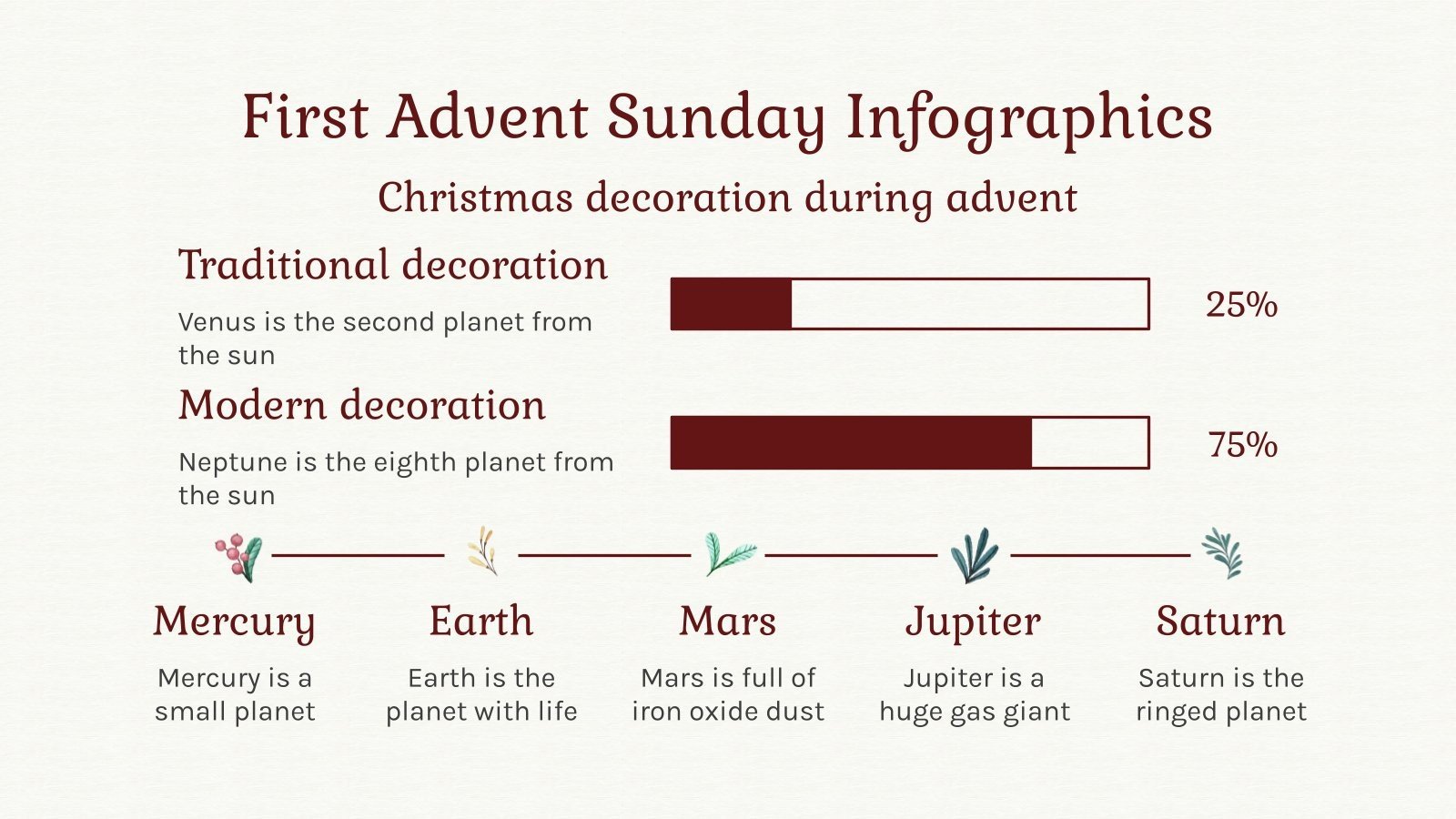 First Advent Sunday Infographics

Christmas decoration during advent

Traditional decoration

Venus is the second planet from the sun

25%

Modern decoration

Neptune is the eighth planet from the sun

75%

Mercury

Mercury is a small planet

Earth

Earth is the planet with life

Mars

Mars is full of iron oxide dust

Jupiter

Jupiter is a huge gas giant

Saturn

Saturn is the ringed planet