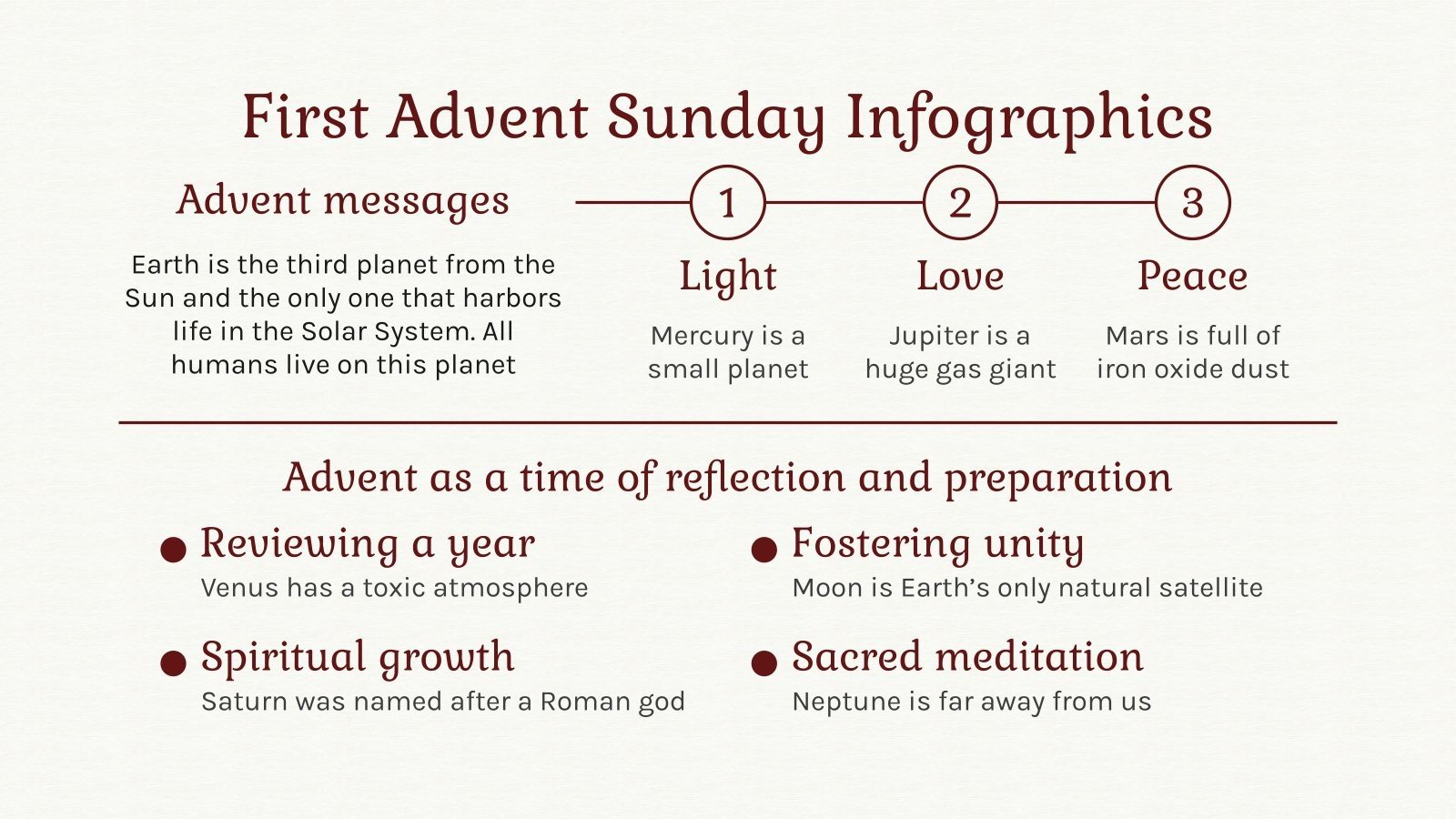 First Advent Sunday Infographics

Advent messages

Earth is the third planet from the Sun and the only one that harbors life in the Solar System. All humans live on this planet

1
Light
Mercury is a small planet

2
Love
Jupiter is a huge gas giant

3
Peace
Mars is full of iron oxide dust

Advent as a time of reflection and preparation

Reviewing a year
Venus has a toxic atmosphere

Spiritual growth
Saturn was named after a Roman god

Fostering unity
Moon is Earth's only natural satellite

Sacred meditation
Neptune is far away from us